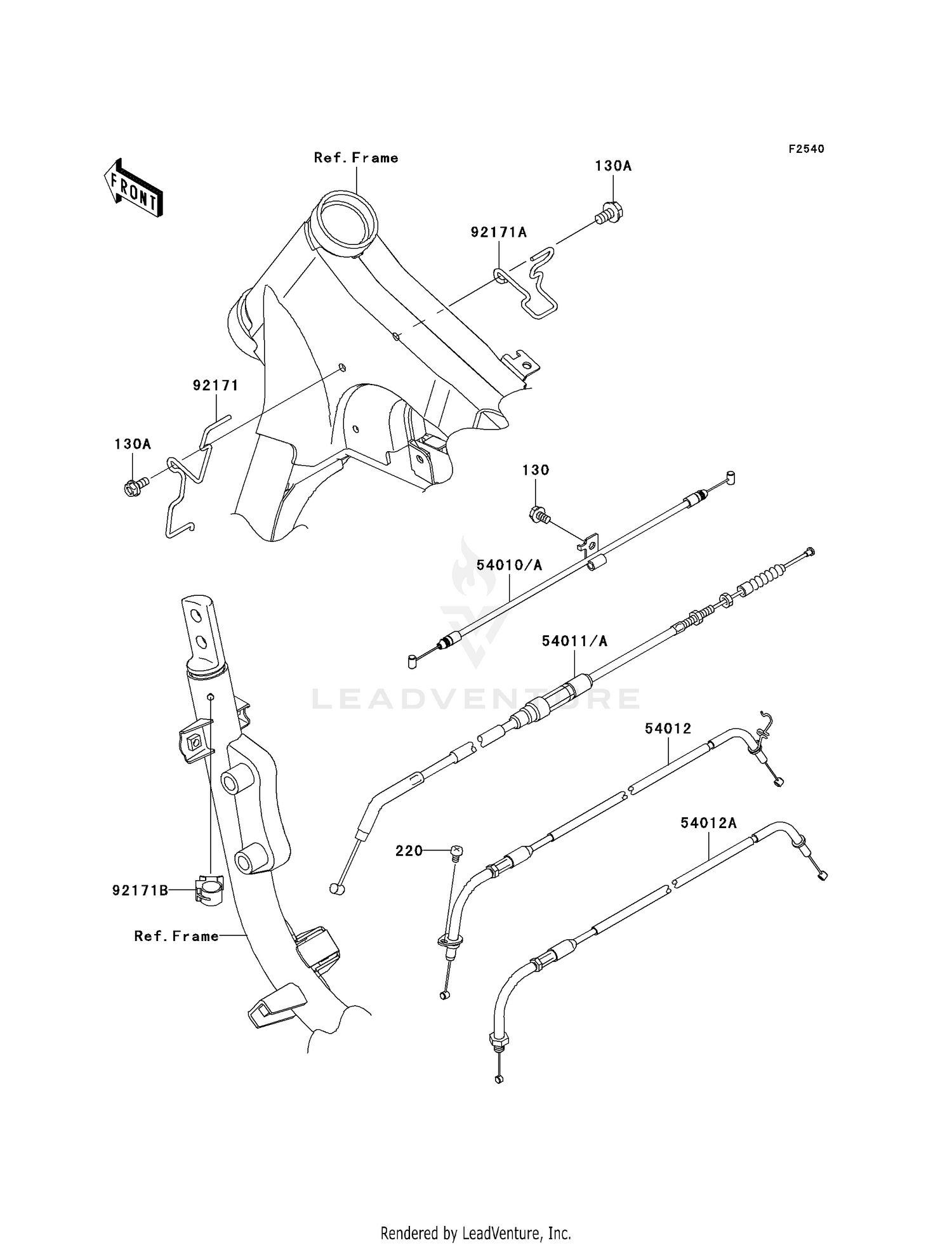 F2540

FRONT

Ref.Frame

130A

92171A

92171

130A

130

54010/A

54011/A

LEADVENTURE

54012

54012A

220

92171B

Ref.Frame

Rendered by LeadVenture, Inc.