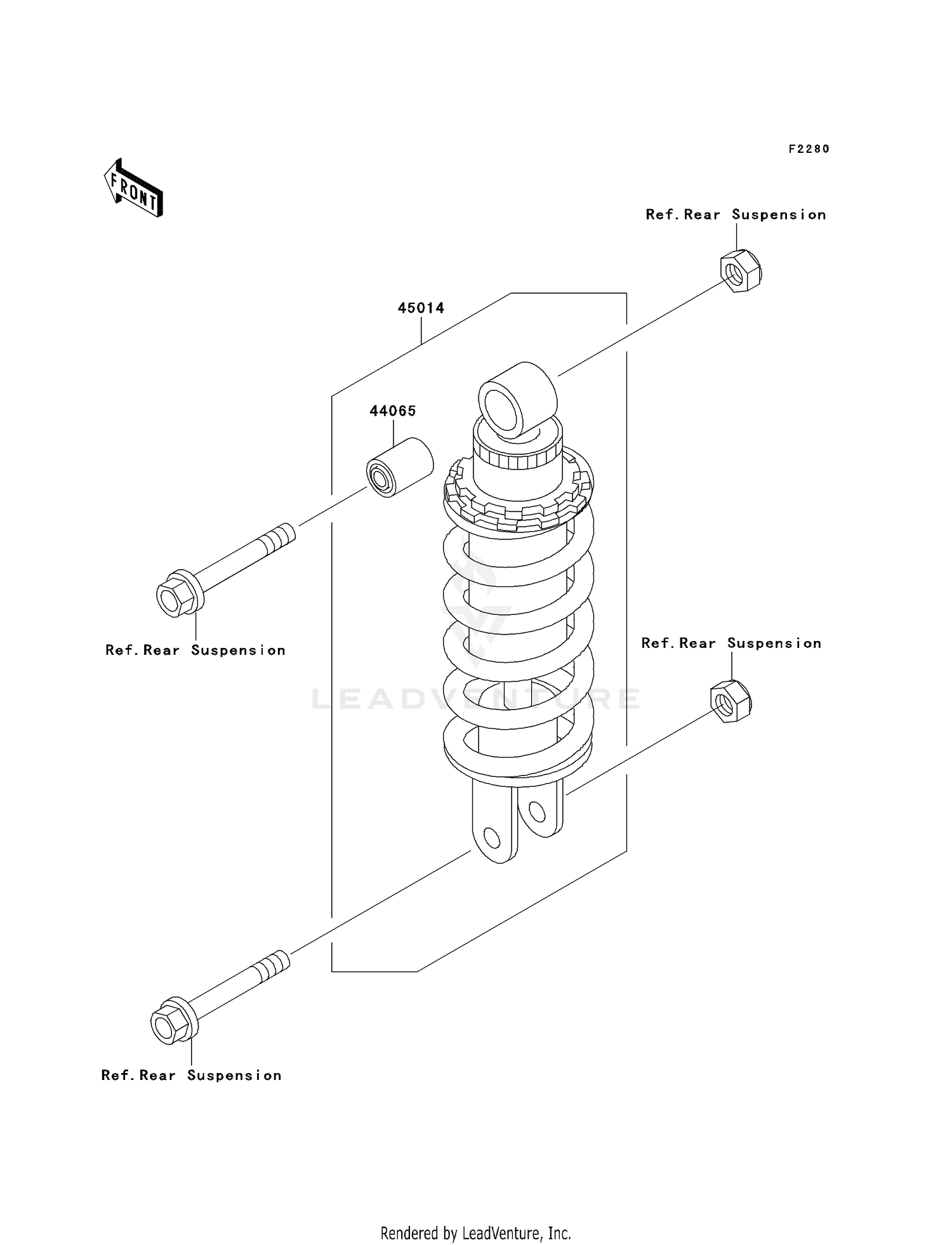 F2280

FRONT

Ref.Rear Suspension

45014

44065

Ref.Rear Suspension

Ref.Rear Suspension

LEADVENTURE

Ref.Rear Suspension

Rendered by LeadVenture, Inc.