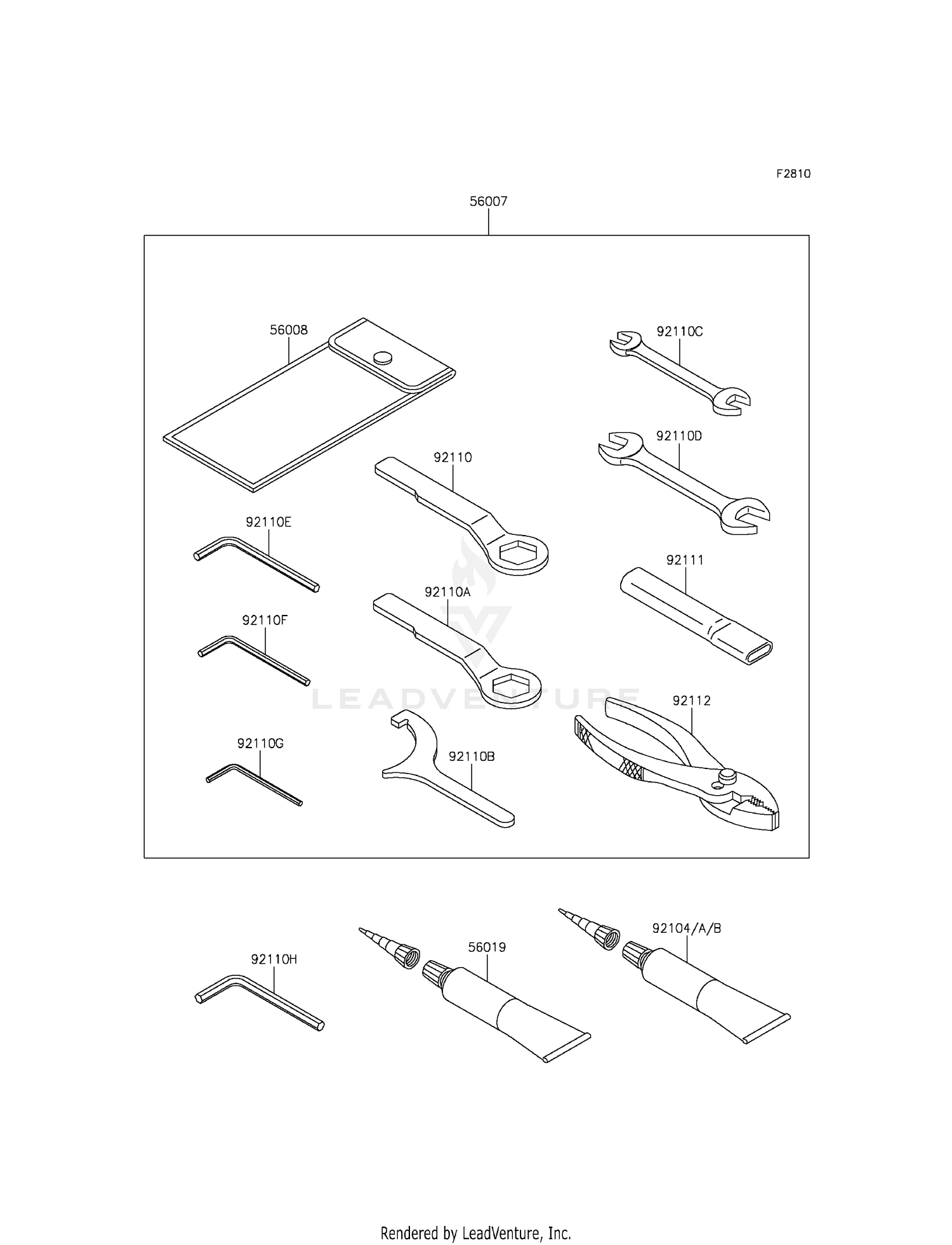 F2810

56007

56008

92110C

92110D

92110

92110E

92111

92110A

92110F

LEADVENTURE

92112

92110G

92110B

92110H

56019

92104/A/B

Rendered by LeadVenture, Inc.