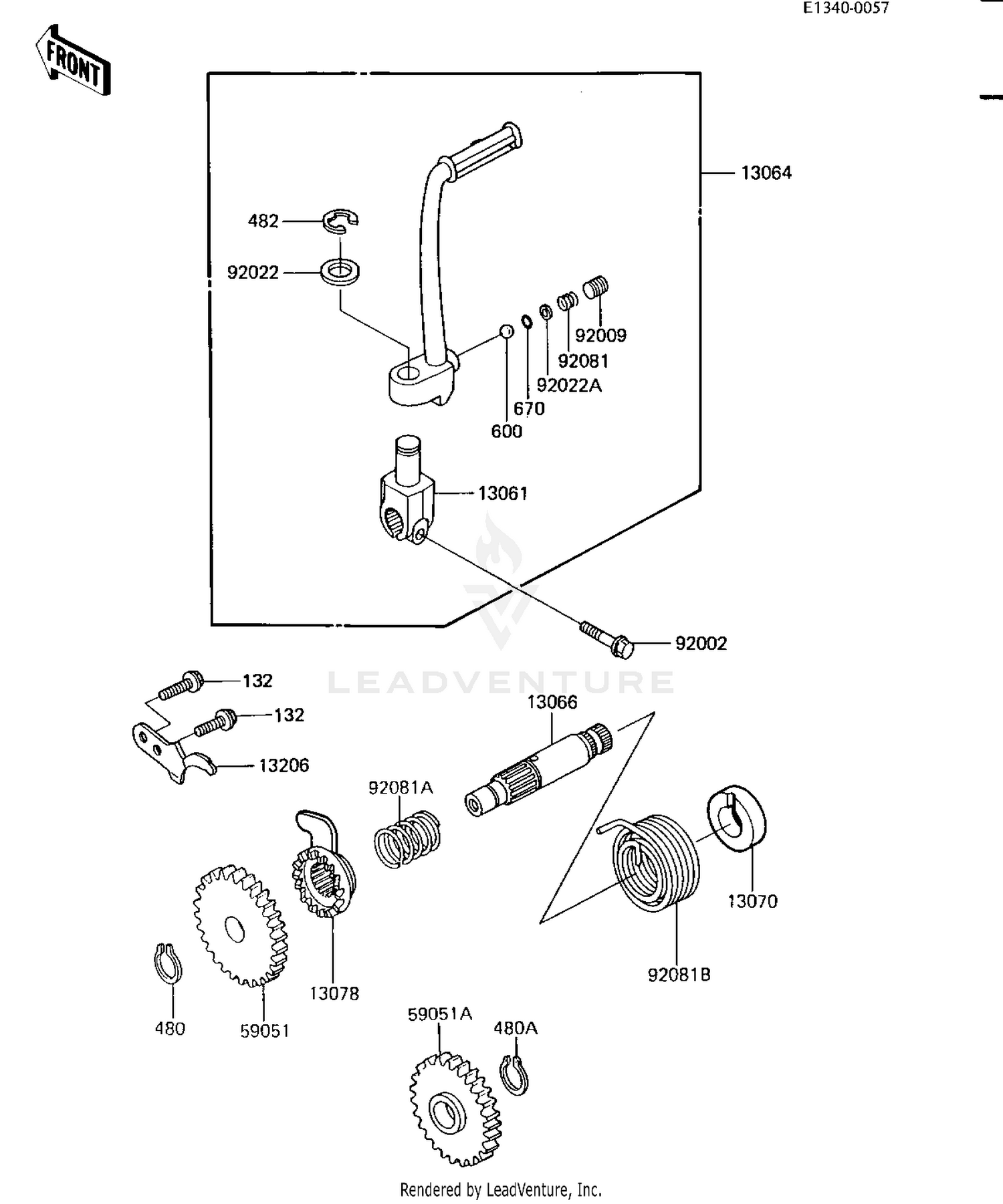 E1340-0057

FRONT

13064

482

92022

92009

92081

92022A

670

600

13061

92002

LEADVENTURE

132

132

13206

13066

92081A

13070

92081B

13078

480

59051

59051A

480A

Rendered by LeadVenture, Inc.