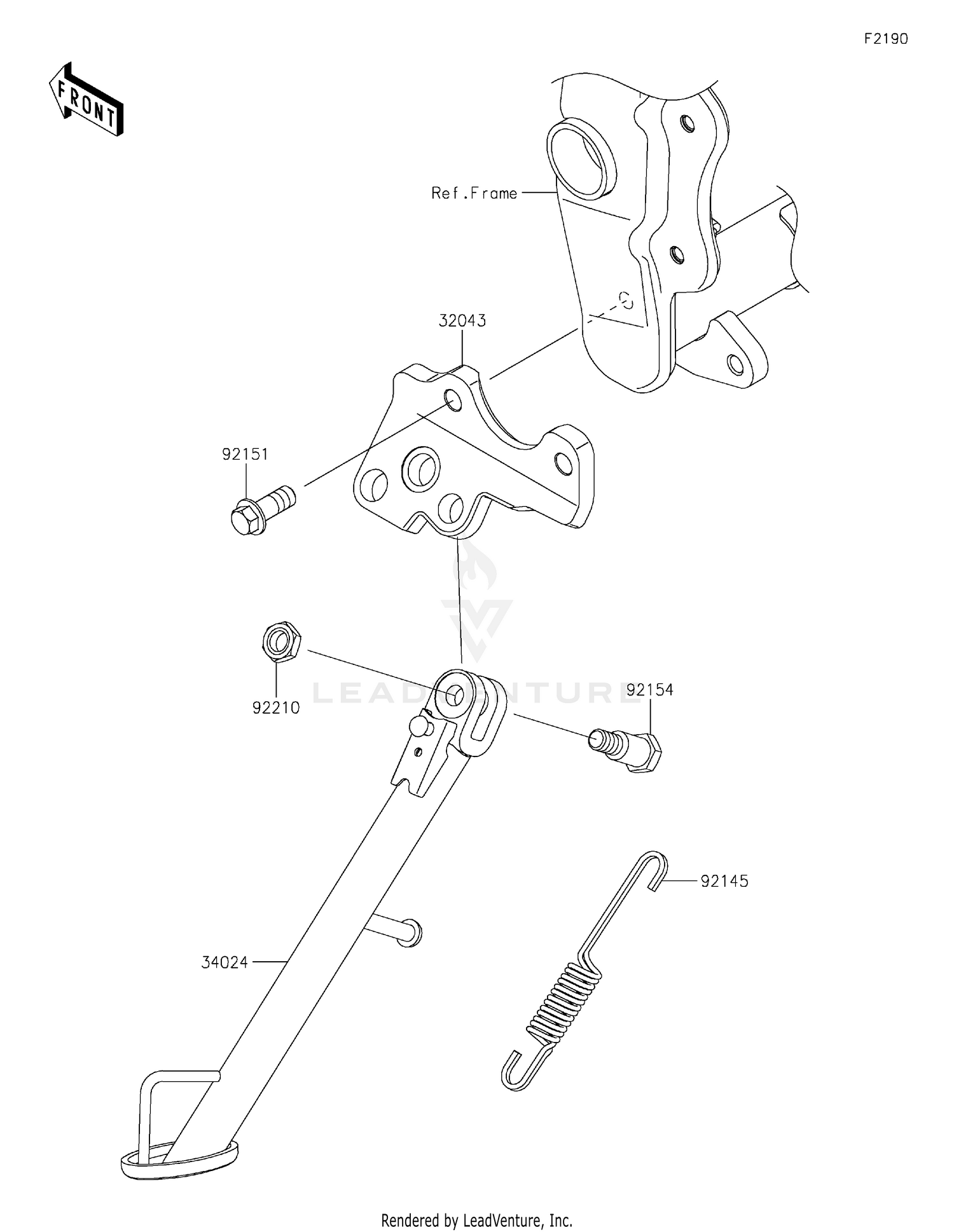 F2190

FRONT

Ref.Frame

32043

92151

92210

LEADVENTURE

92154

92145

34024

Rendered by LeadVenture, Inc.