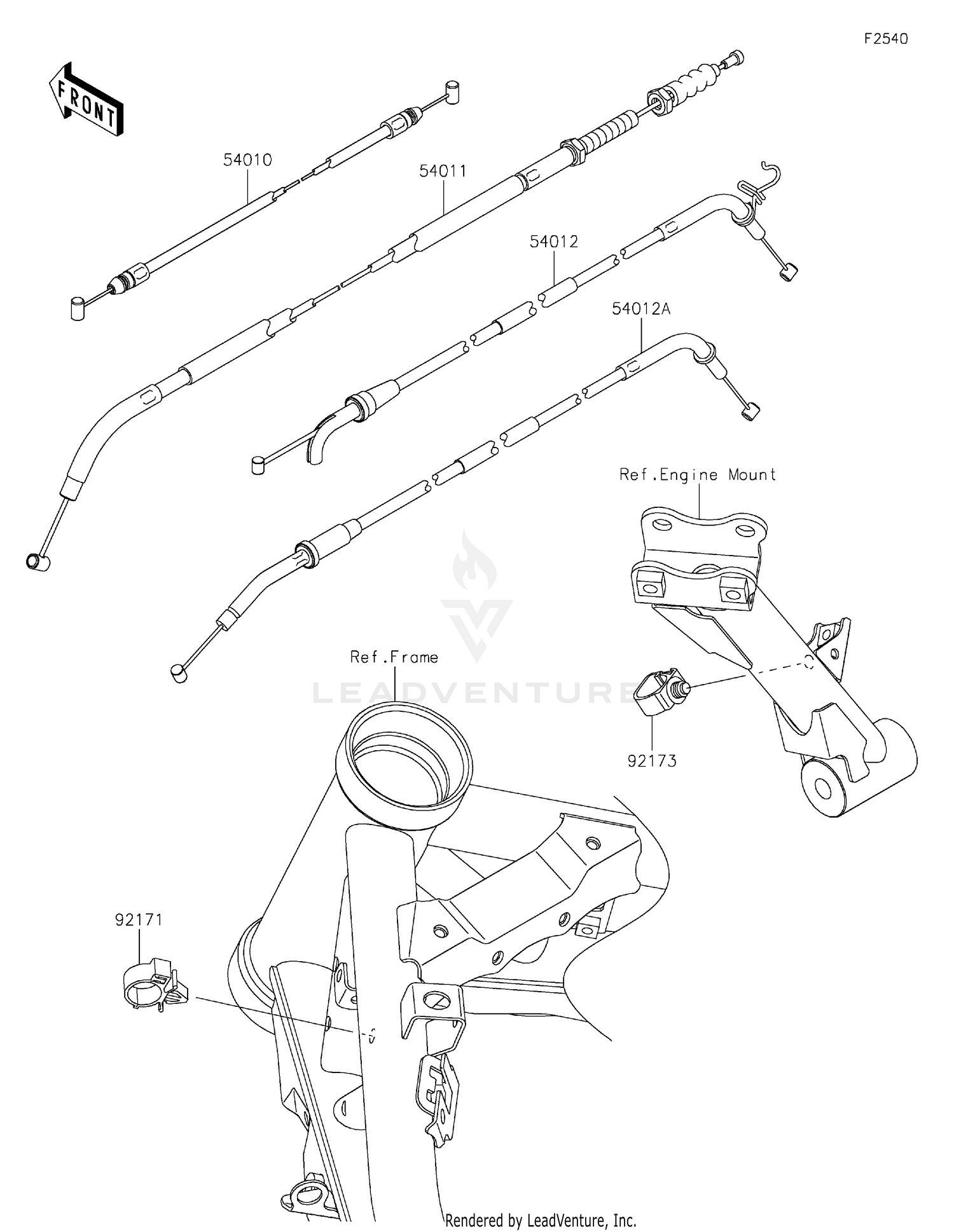 F2540

FRONT

54010

54011

54012

54012A

Ref.Engine Mount

Ref.Frame

LEADVENTURE

92173

92171

Rendered by LeadVenture, Inc.