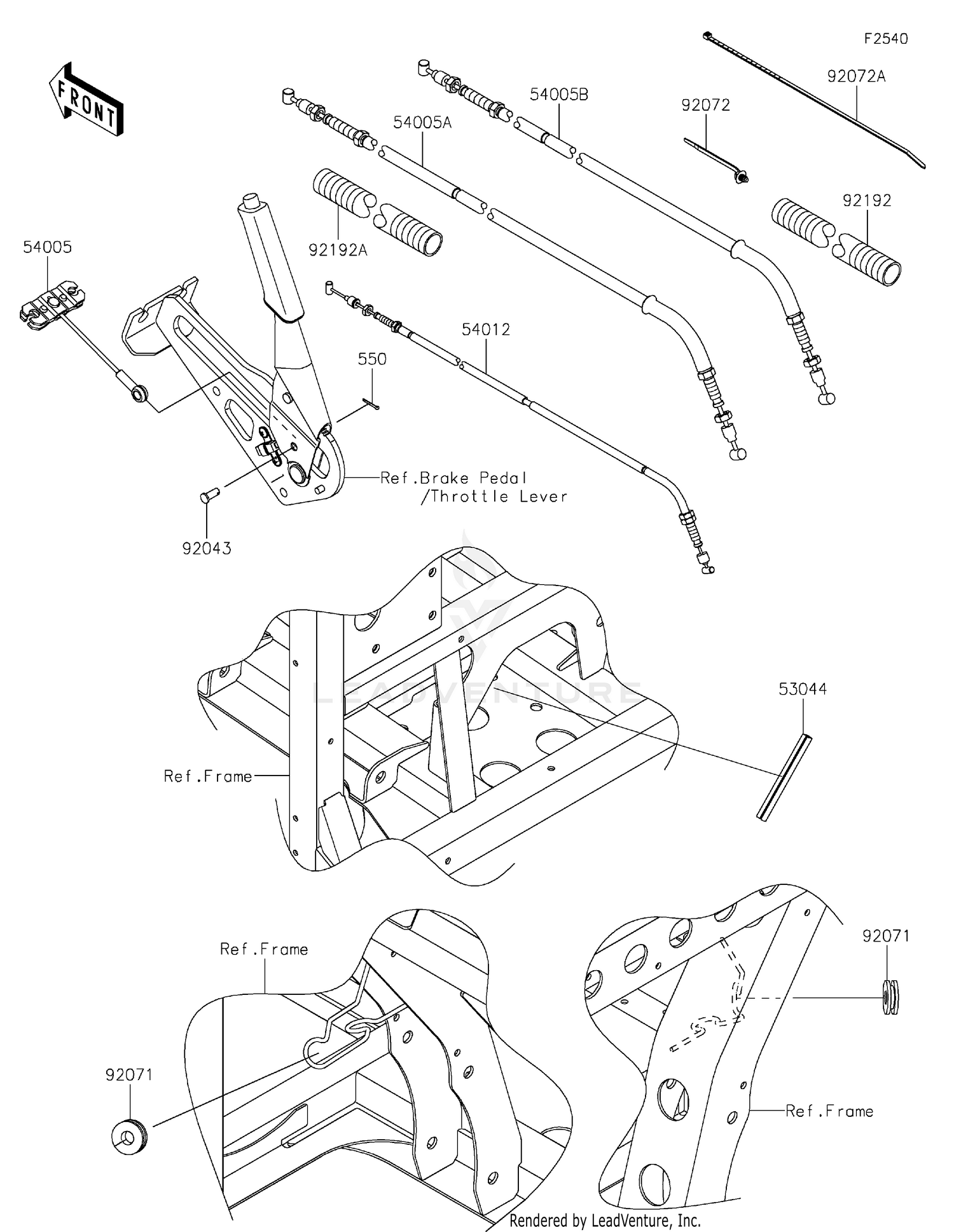 F2540

FRONT

92072A

54005B

92072

54005A

92192

92192A

54005

54012

550

Ref.Brake Pedal /Throttle Lever

92043

LEADVENTURE

53044

Ref.Frame

Ref.Frame

92071

92071

Ref.Frame

Rendered by LeadVenture, Inc.