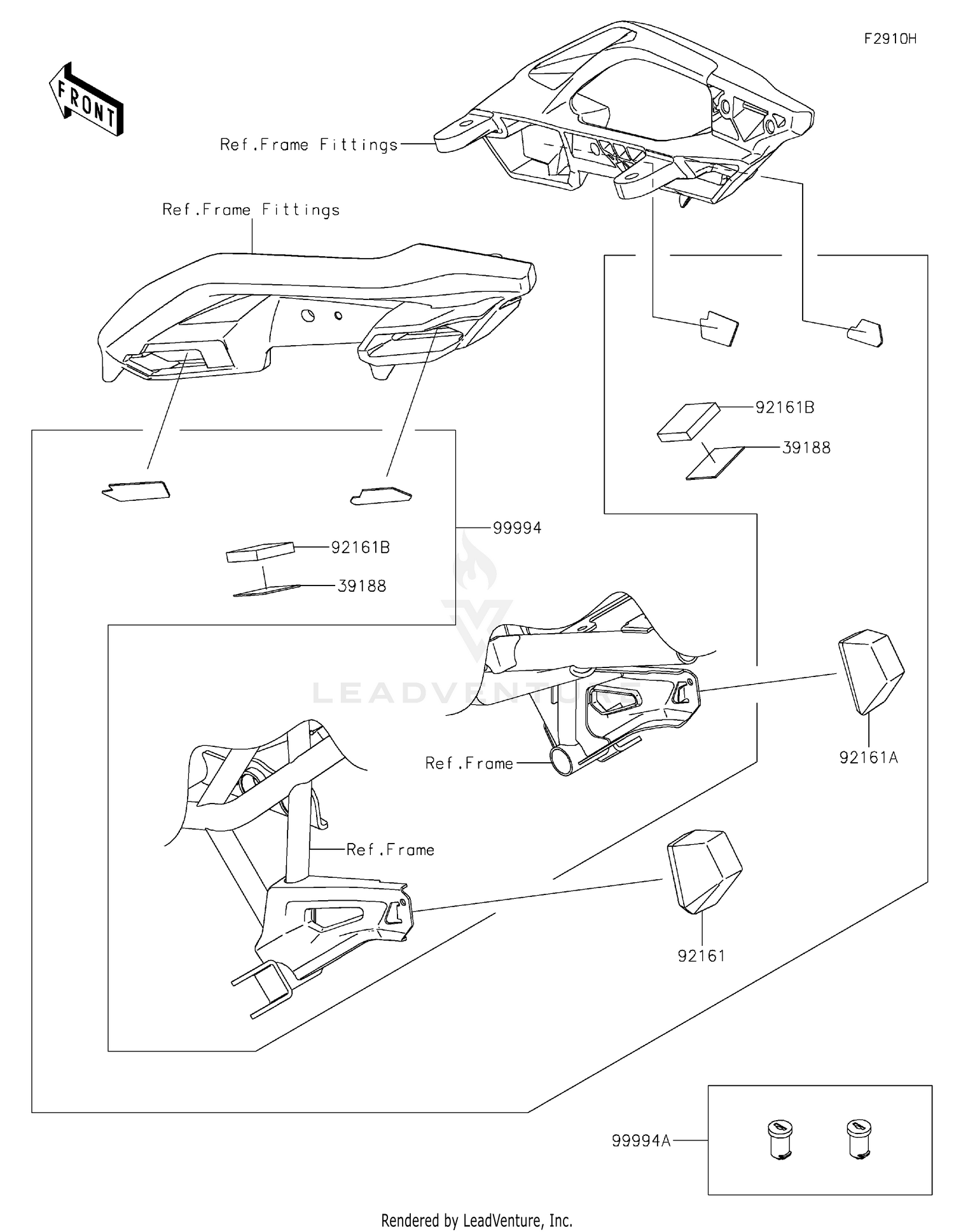 F2910H

FRONT

Ref.Frame Fittings

Ref.Frame Fittings

92161B

39188

99994

92161B

39188

LEADVENTURE

Ref.Frame

92161A

Ref.Frame

92161

99994A

Rendered by LeadVenture, Inc.