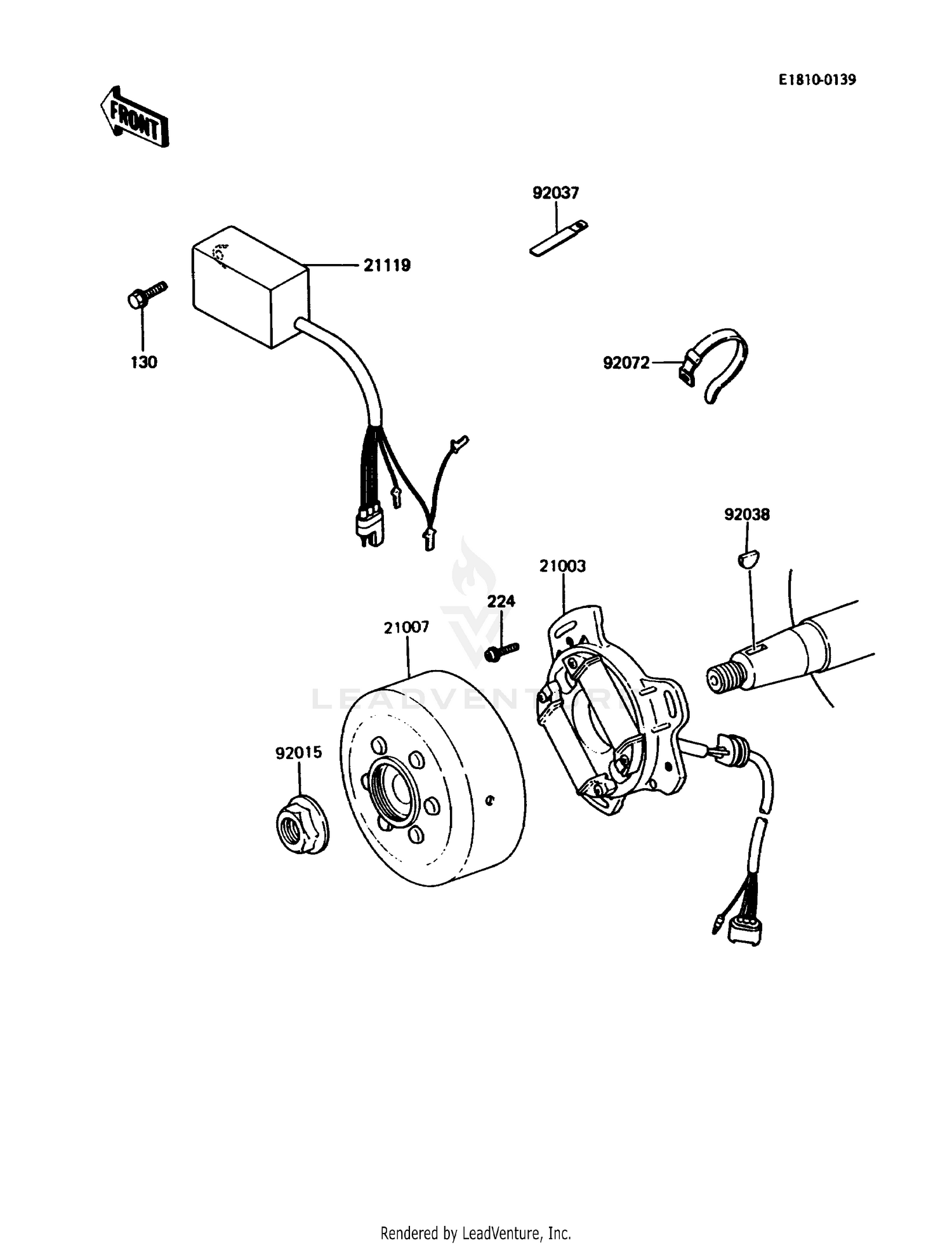 E1810-0139

FRONT

92037

21119

130

92072

92038

21003

224

21007

LEADVENTURE

92015

Rendered by LeadVenture, Inc.