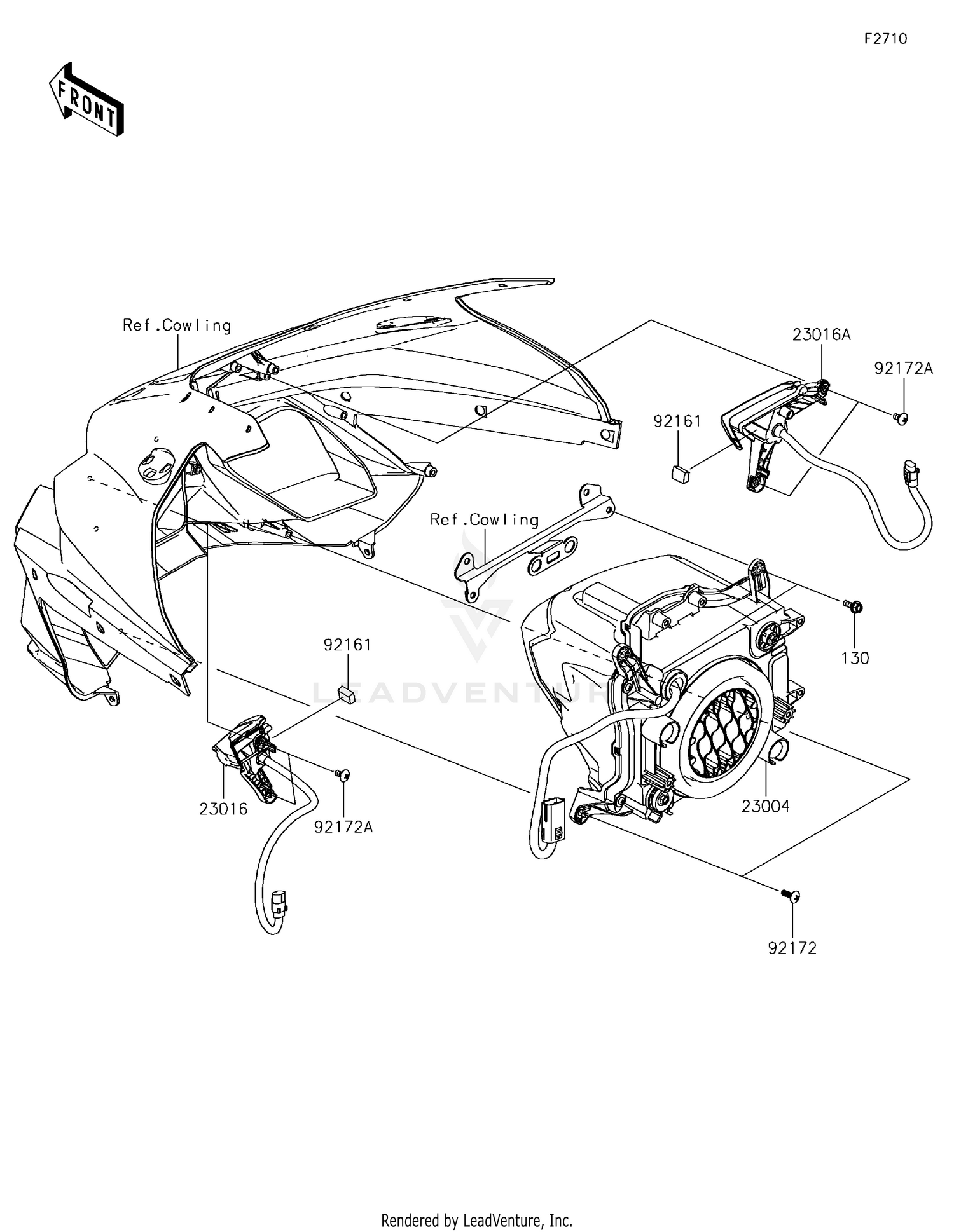 F2710

FRONT

Ref.Cowling

23016A

92172A

92161

Ref.Cowling

130

92161

LEADVENTURE

23016

92172A

23004

92172

Rendered by LeadVenture, Inc.