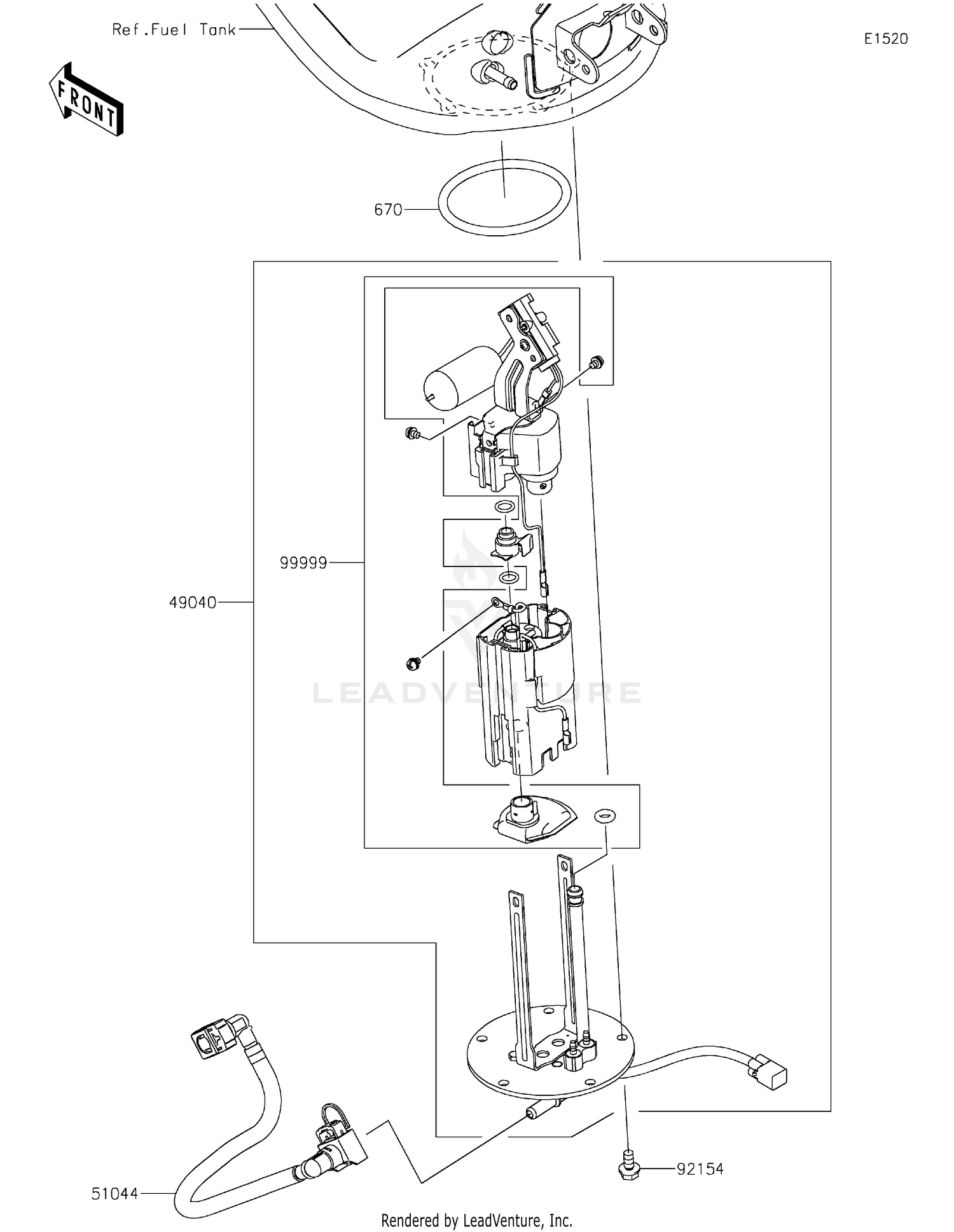 Ref.Fuel Tank

E1520

FRONT

670

99999

49040

LEADVENTURE

51044

92154

Rendered by LeadVenture, Inc.