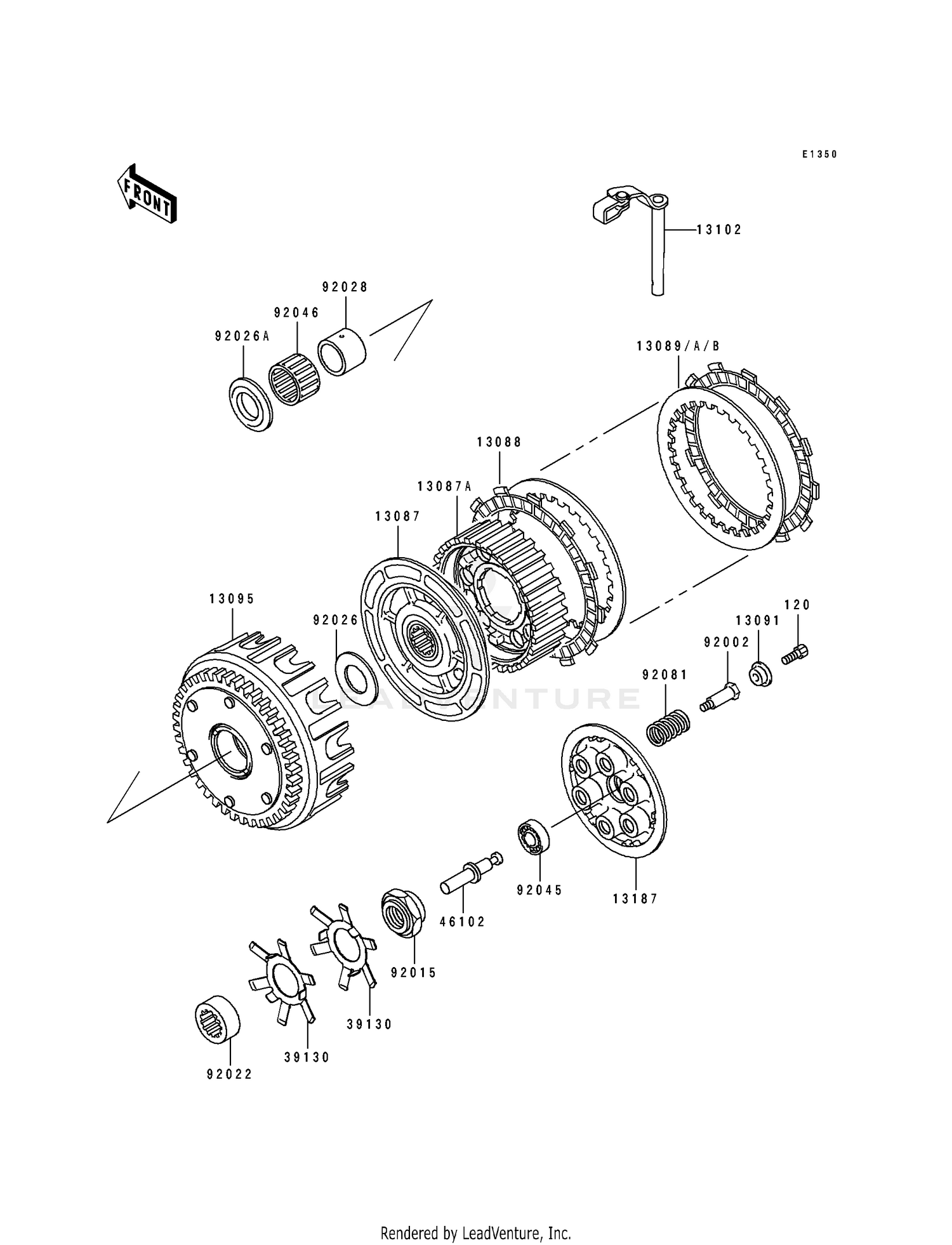 E1350

FRONT

13102

92028

92046

92026A

13089/A/B

13088

13087A

13087

13095

92026

120

13091

92002

92081

LEADVENTURE

92045

13187

46102

92015

39130

39130

92022

Rendered by LeadVenture, Inc.