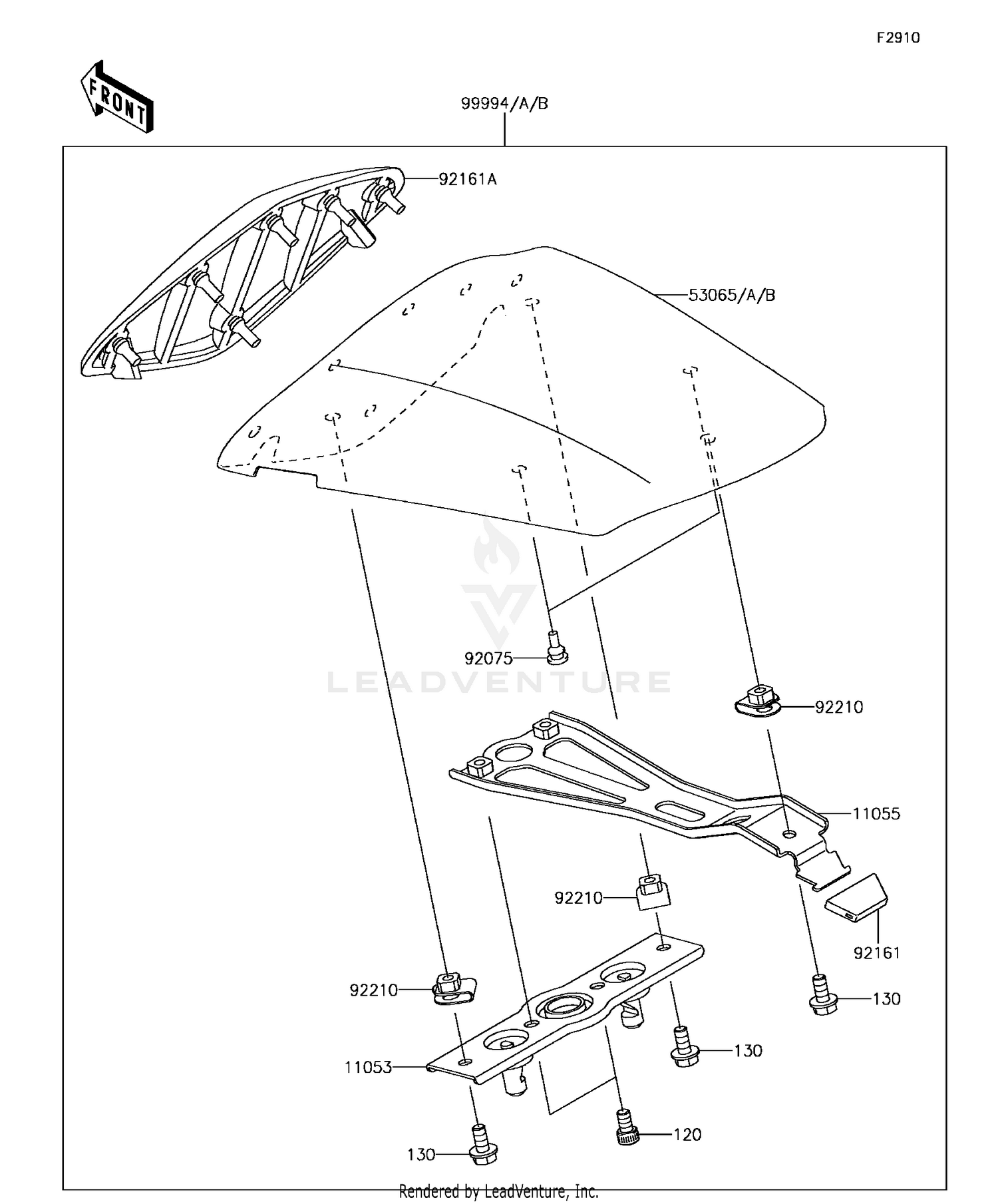 F2910

FRONT

99994/A/B

92161A

53065/A/B

92075

LEADVENTURE

92210

11055

92210

92161

92210

130

130

11053

120

130

Rendered by LeadVenture, Inc.