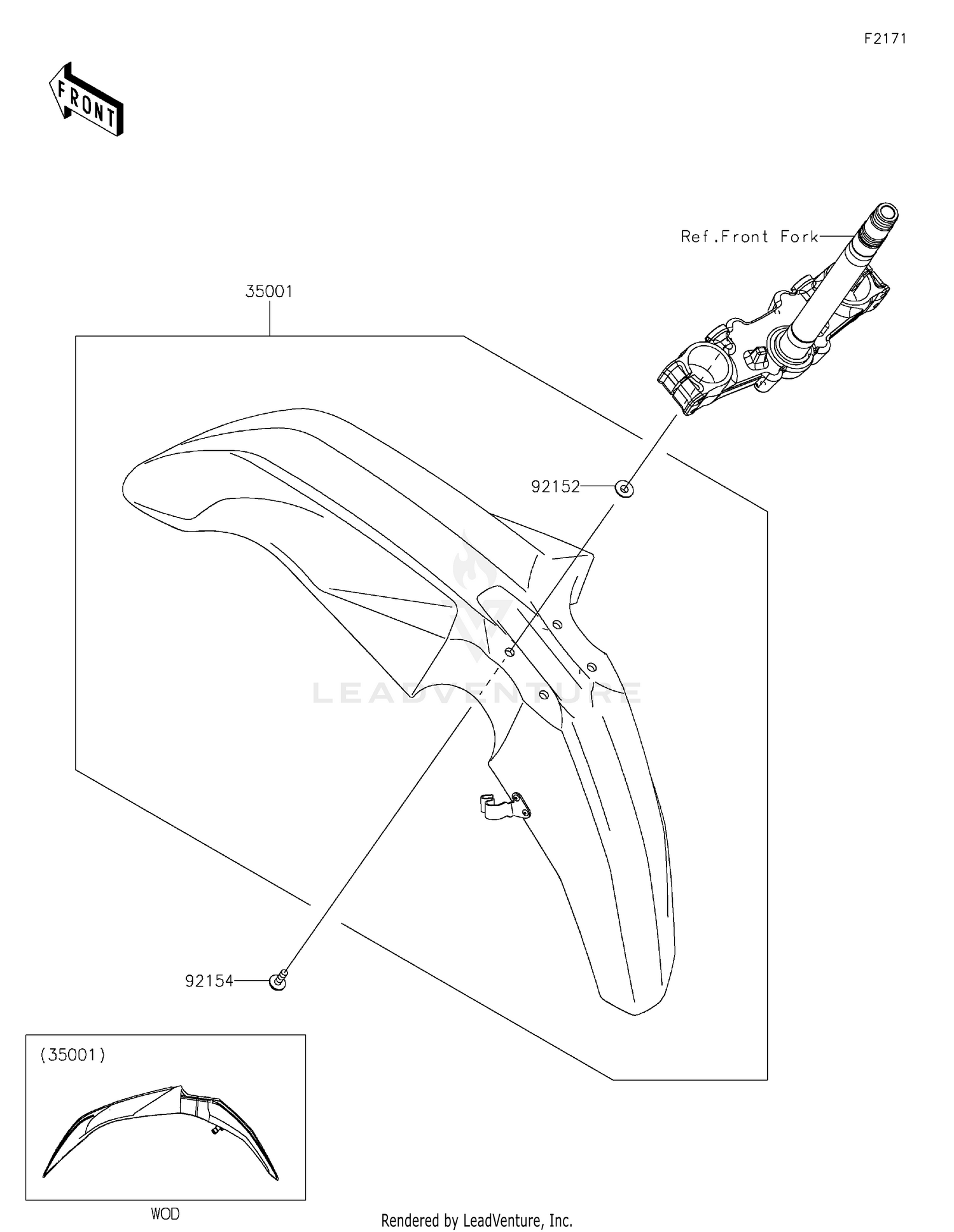 F2171

FRONT

Ref.Front Fork

35001

92152

LEADVENTURE

92154

(35001)

WOD

Rendered by LeadVenture, Inc.