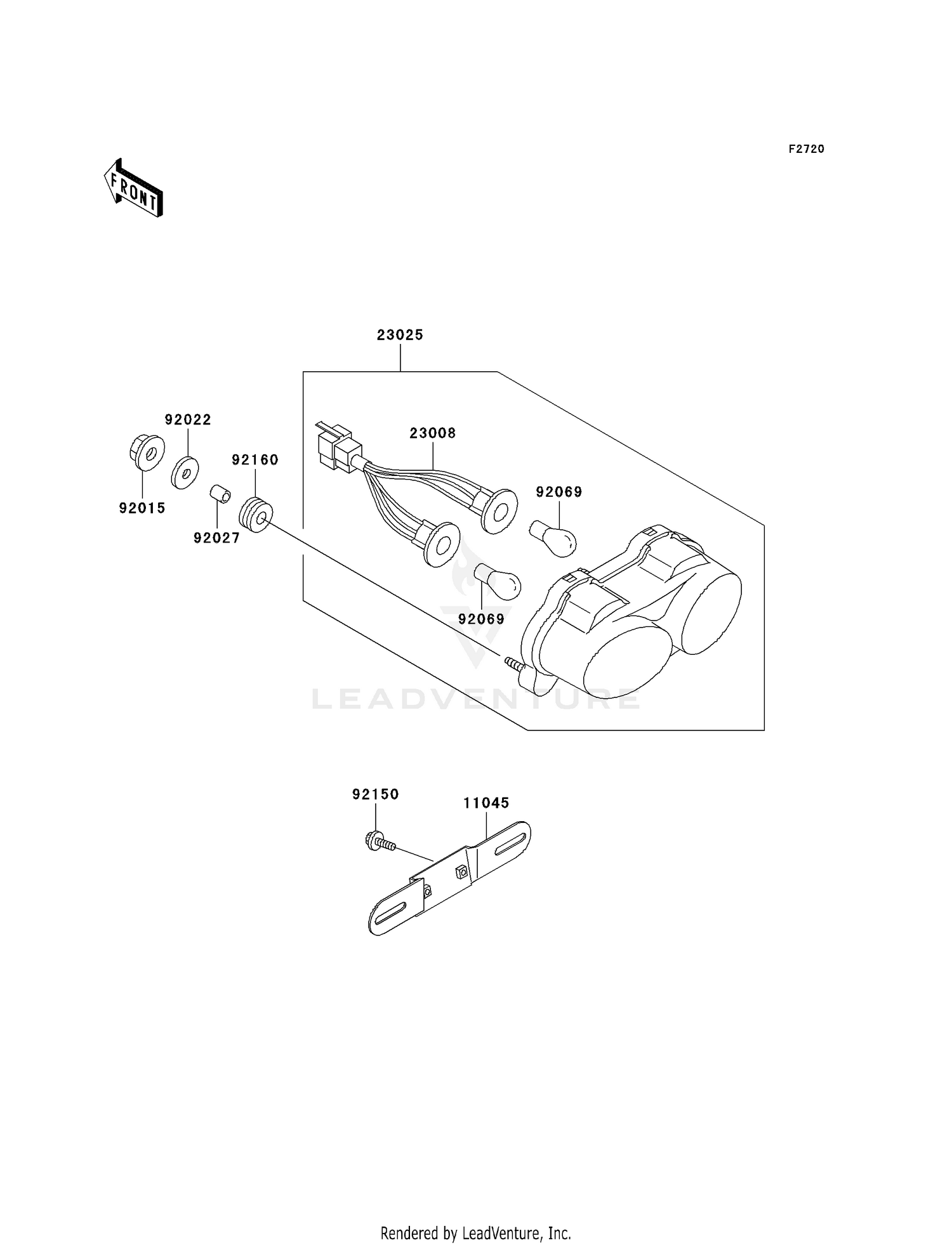 F2720

FRONT

23025

92022

23008

92160

92069

92015

92027

92069

LEADVENTURE

92150

11045

Rendered by LeadVenture, Inc.