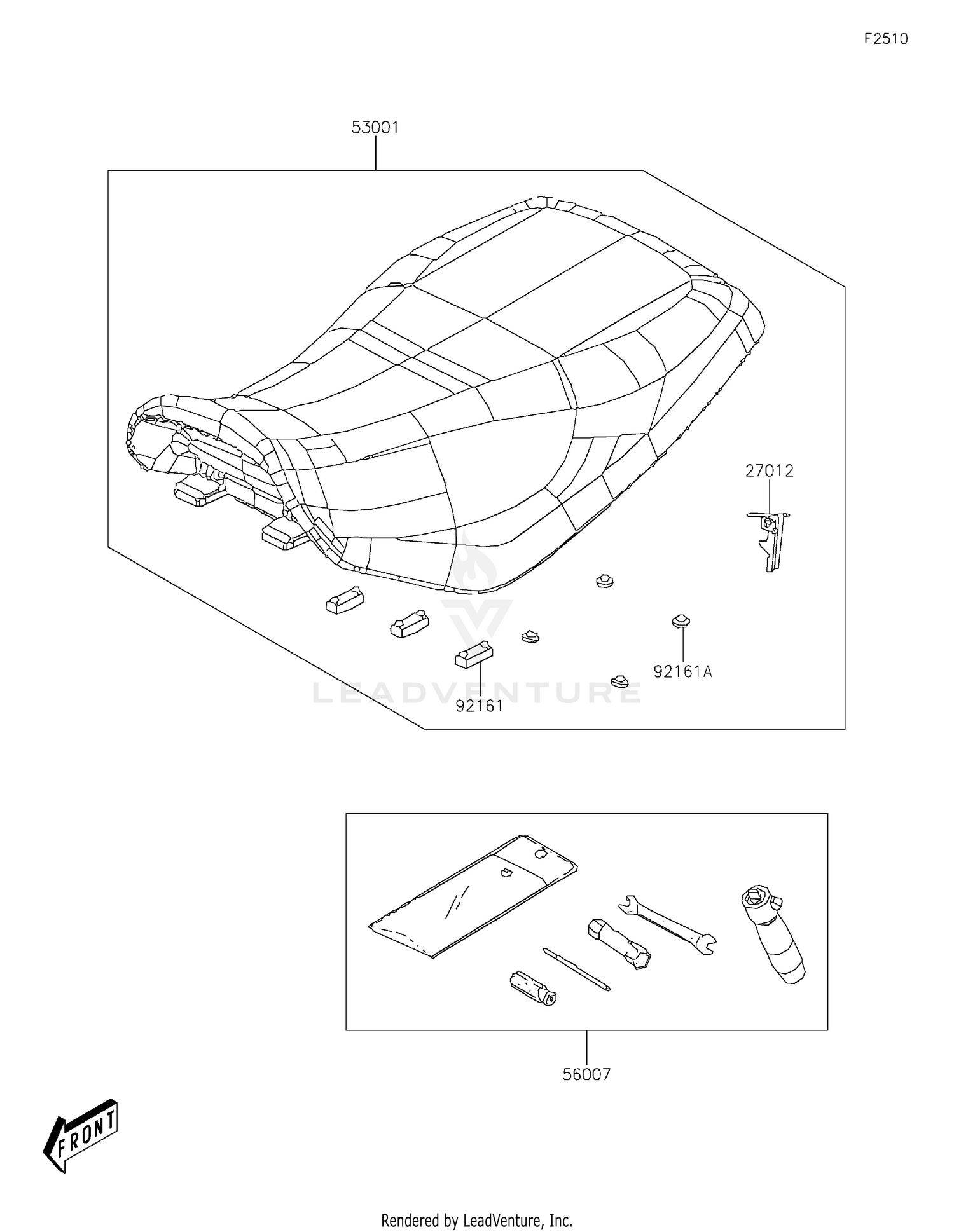 F2510

53001

27012

92161A

92161

LEADVENTURE

56007

FRONT

Rendered by LeadVenture, Inc.