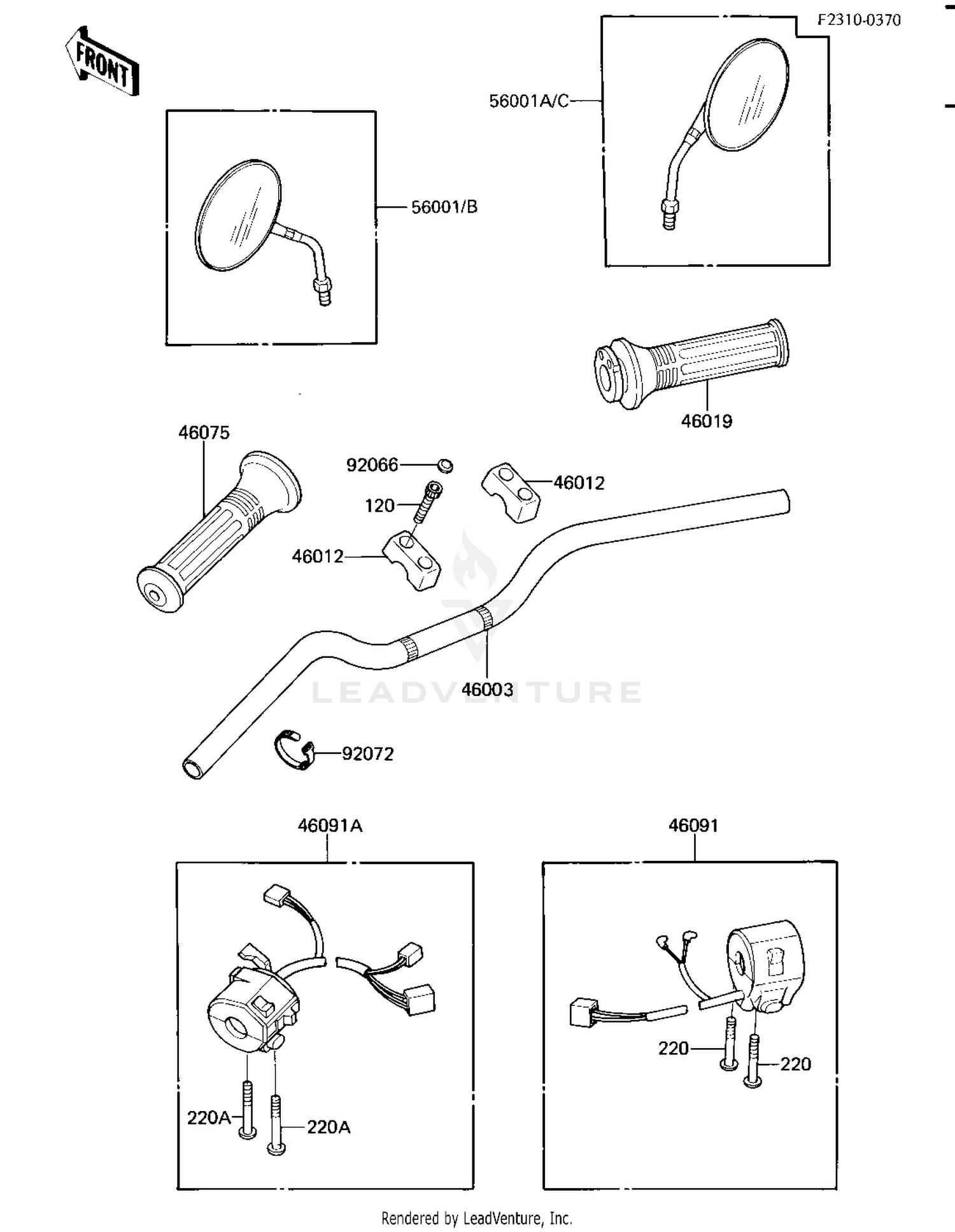 FRONT

F2310-0370

56001A/C

56001/B

46019

46075

92066

46012

120

46012

46003

LEADVENTURE

92072

46091A

46091

220

220

220A

220A

Rendered by LeadVenture, Inc.