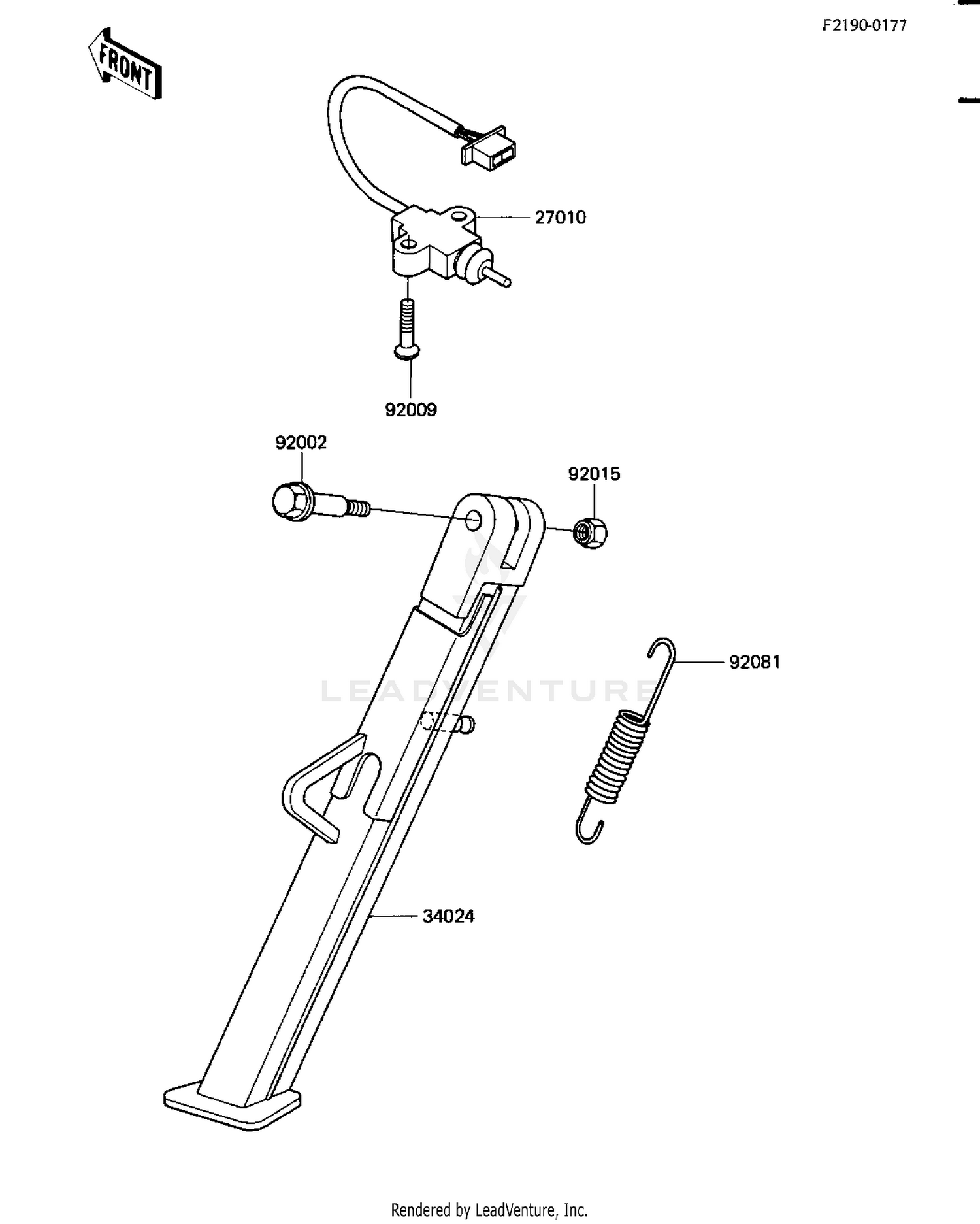 F2190-0177

FRONT

27010

92009

92002

92015

LEADVENTURE

92081

34024

Rendered by LeadVenture, Inc.