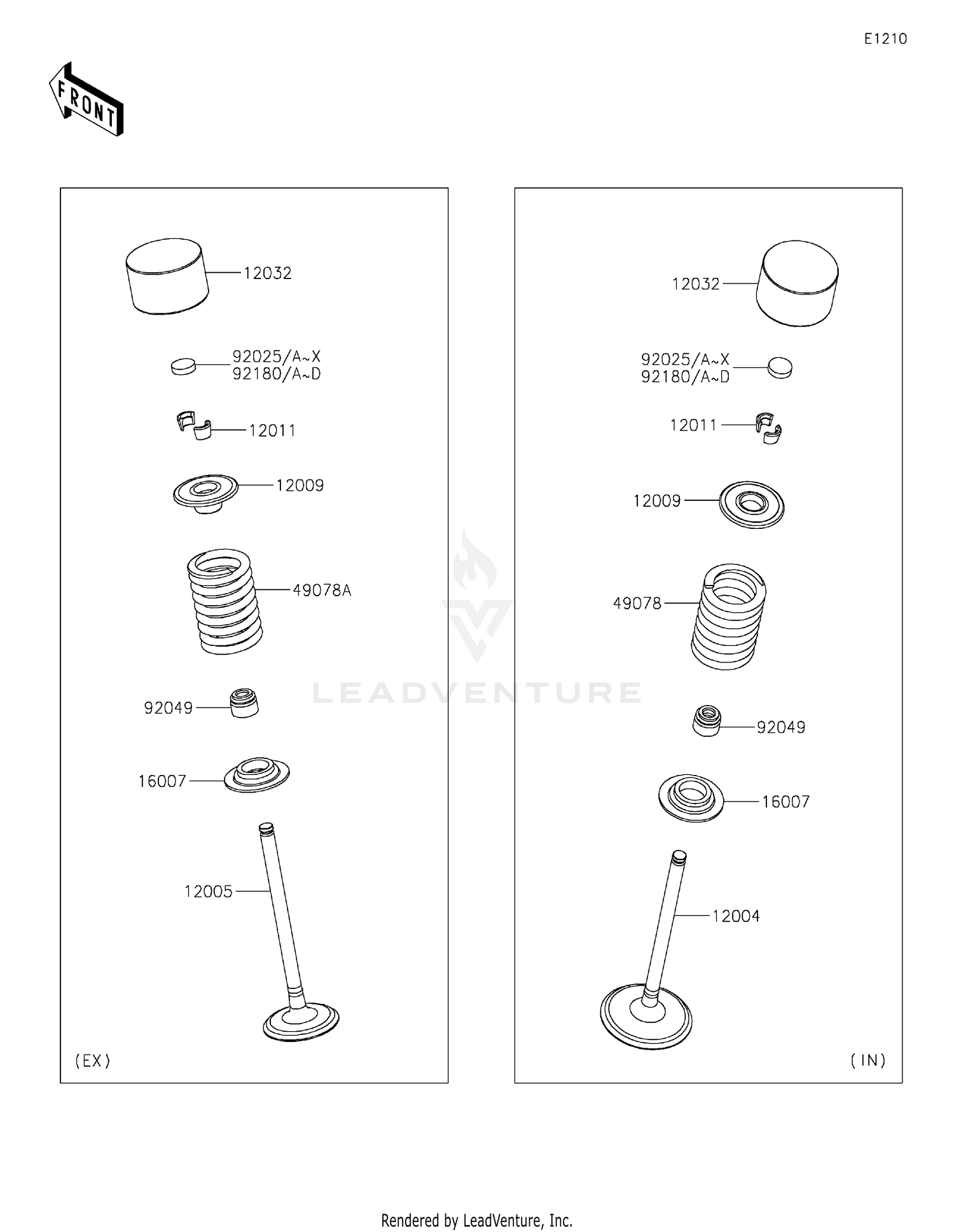 E1210

FRONT

12032
92025/A~X
92180/A~D
12011
12009
49078A
92049
16007
12005
(EX)

12032
92025/A~X
92180/A~D
12011
12009
49078
92049
16007
12004
(IN)

LEADVENTURE

Rendered by LeadVenture, Inc.