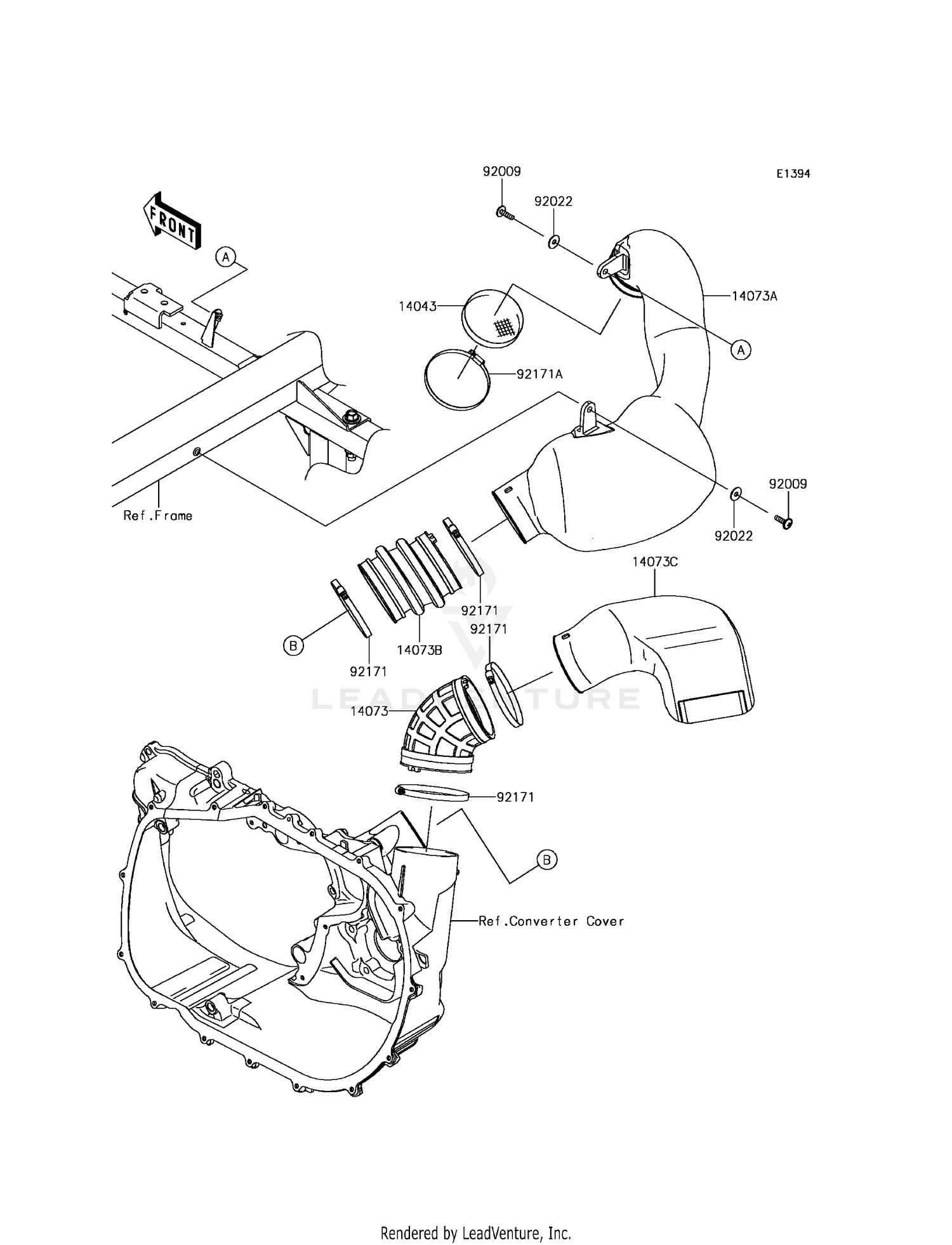 92009

E1394

FRONT

92022

A

14043

14073A

A

92171A

92009

Ref.Frame

92022

14073C

92171

92171

B

14073B

92171

LEADVENTURE

14073

92171

B

Ref.Converter Cover

Rendered by LeadVenture, Inc.