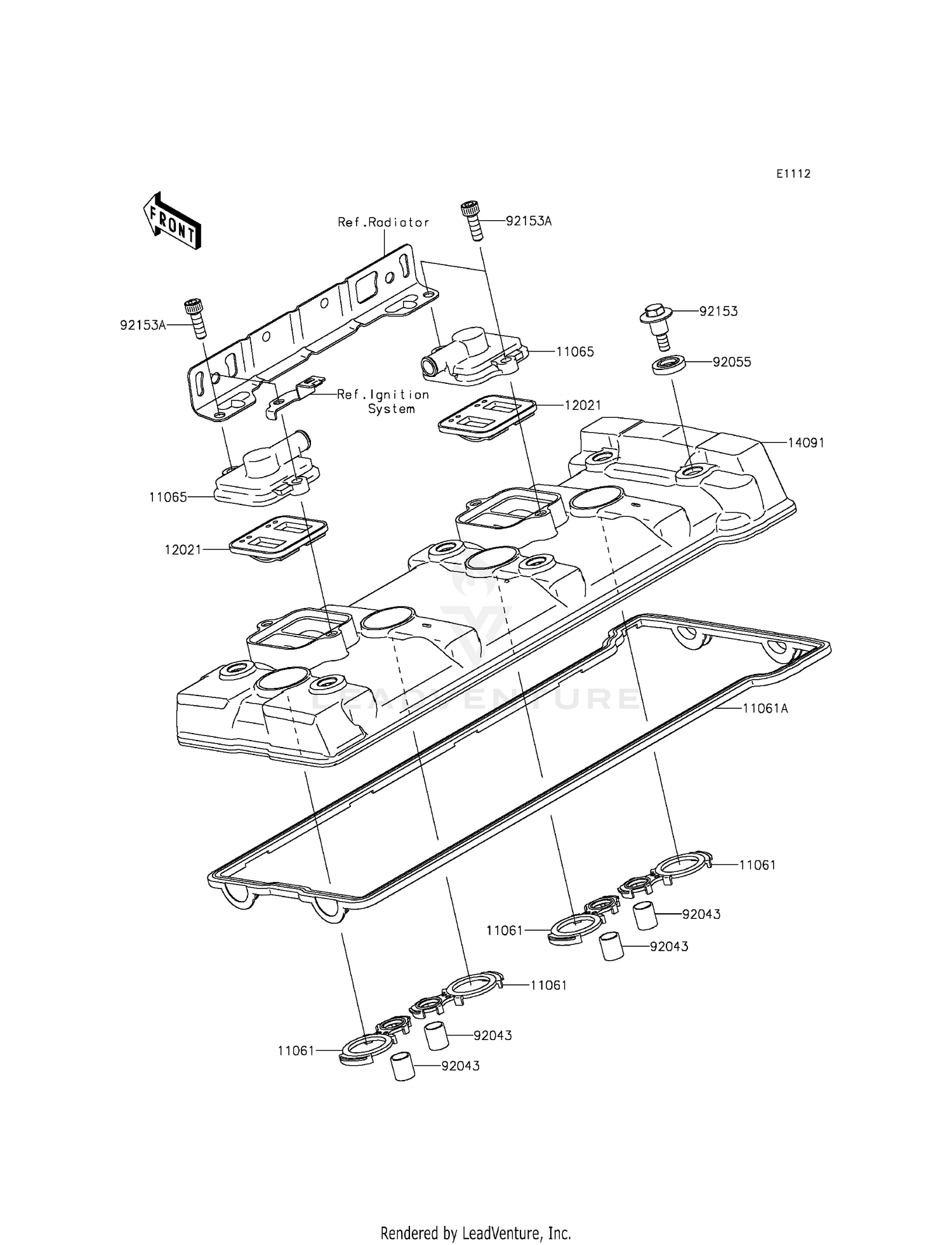 E1112

FRONT

Ref.Radiator

92153A

92153A

92153

11065

92055

Ref.Ignition System

12021

14091

11065

12021

LEADVENTURE

11061A

11061

92043

11061

92043

11061

92043

11061

92043

Rendered by LeadVenture, Inc.