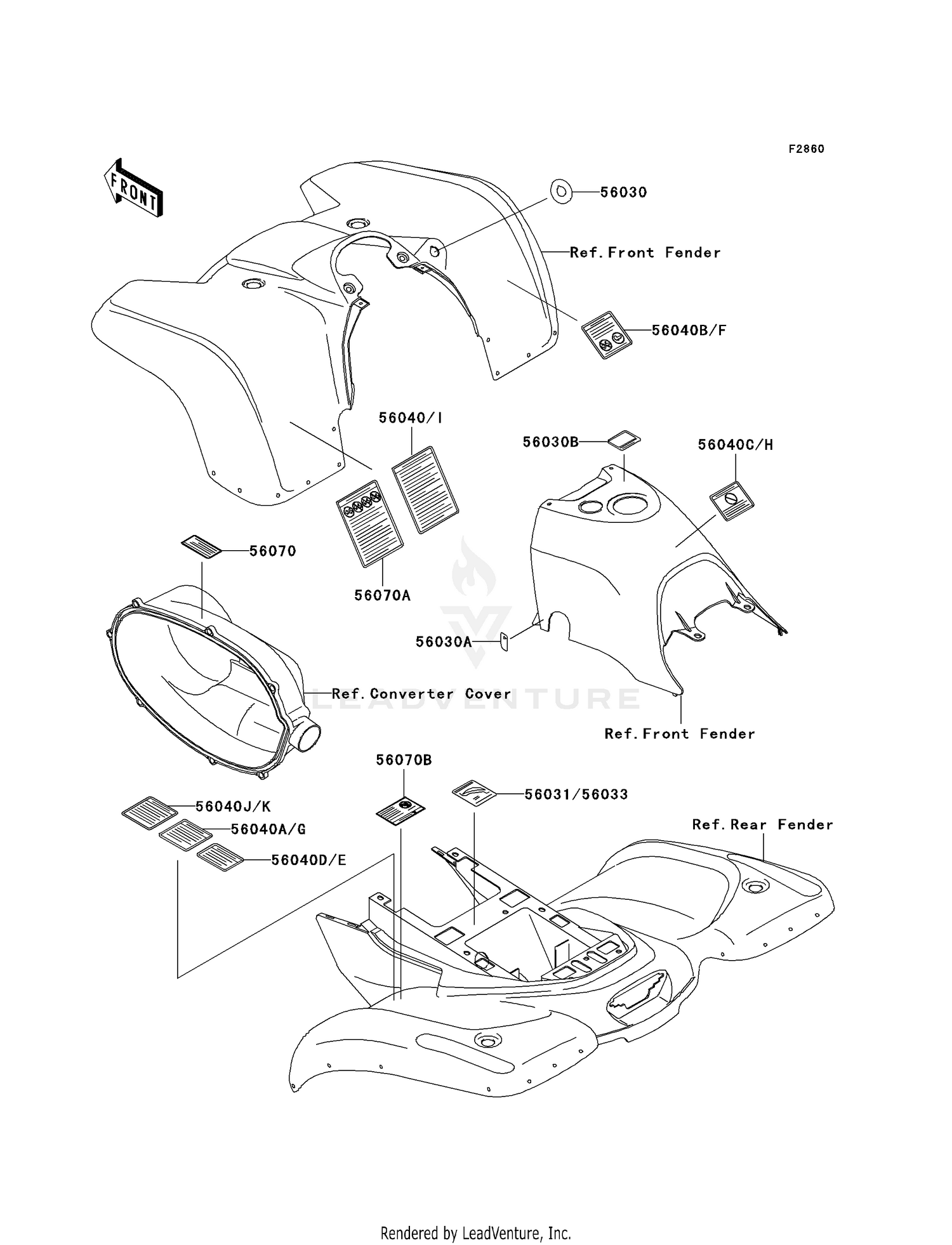 F2860

FRONT

56030

Ref. Front Fender

56040B/F

56040/I

56030B

56040C/H

56070

56070A

56030A

Ref. Converter Cover

LEADVENTURE

Ref. Front Fender

56070B

56031/56033

56040J/K

56040A/G

56040D/E

Ref. Rear Fender

Rendered by LeadVenture, Inc.