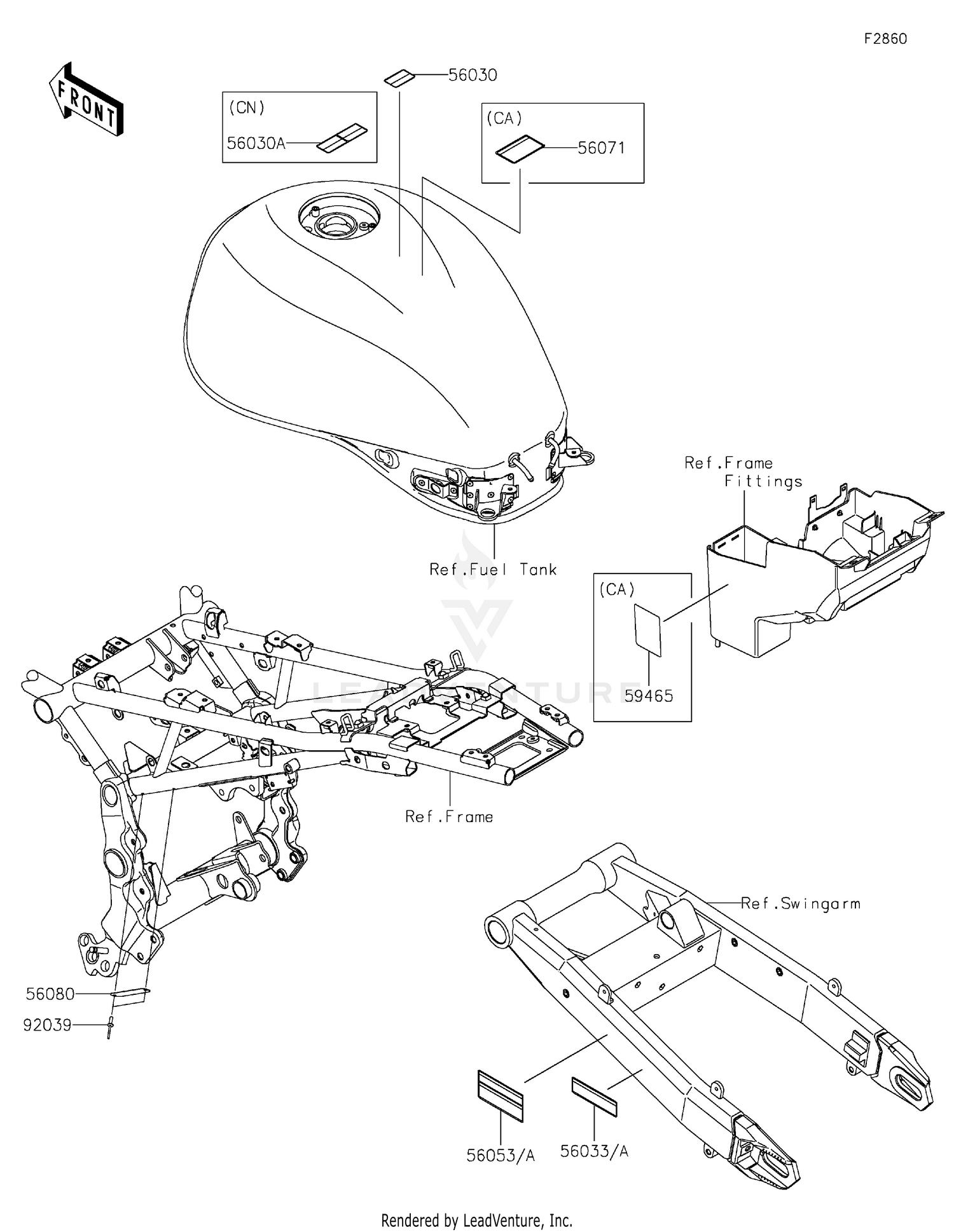 F2860

FRONT

56030

(CN)
56030A

(CA)
56071

Ref.Frame Fittings

Ref.Fuel Tank

(CA)
59465

LEADVENTURE

Ref.Frame

Ref.Swingarm

56080
92039

56053/A
56033/A

Rendered by LeadVenture, Inc.