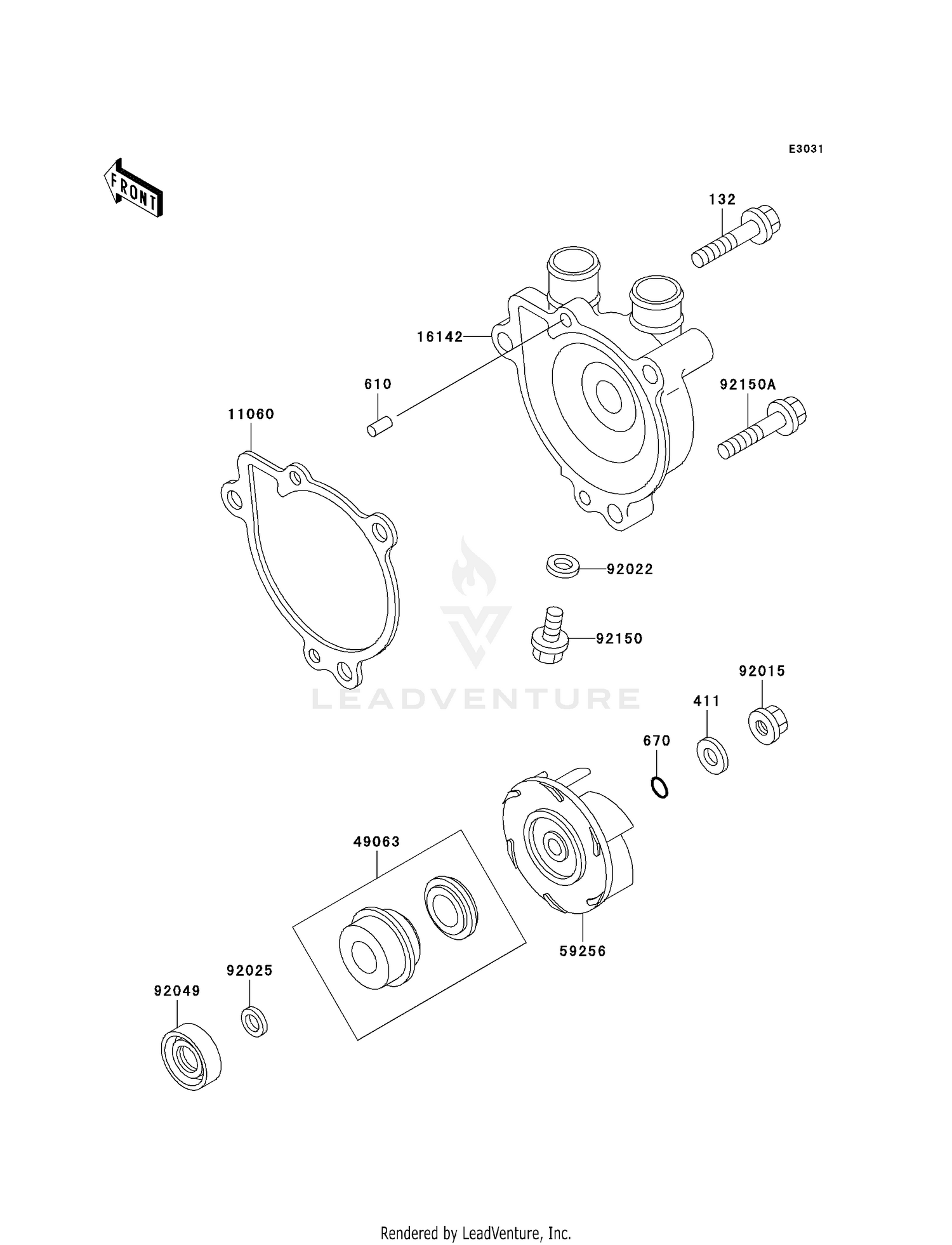 E3031

FRONT

132

16142

610

92150A

11060

92022

92150

LEADVENTURE

92015

411

670

49063

59256

92025

92049

Rendered by LeadVenture, Inc.