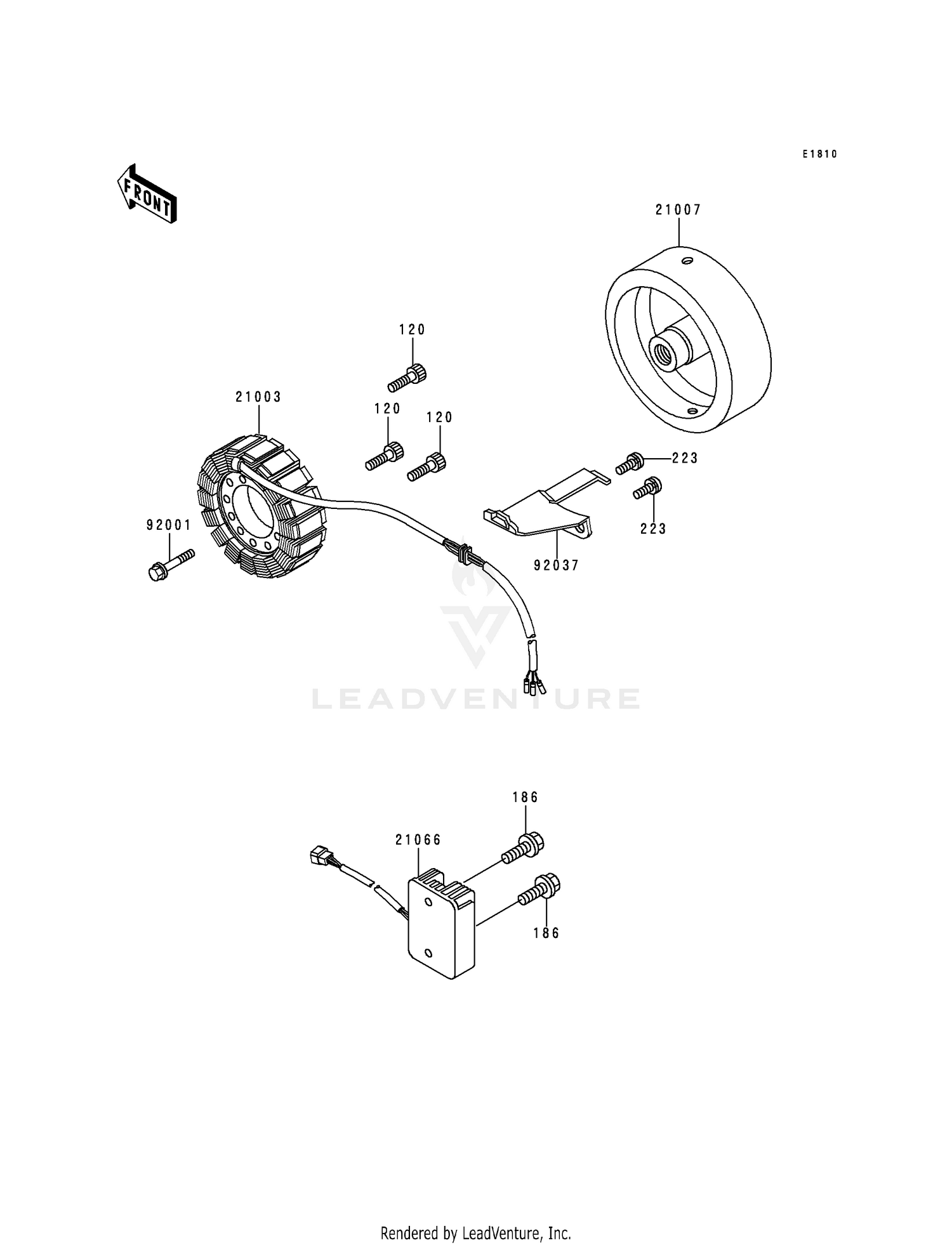 E1810

FRONT

21007

120

21003

120

120

223

223

92001

92037

LEADVENTURE

186

21066

186

Rendered by LeadVenture, Inc.