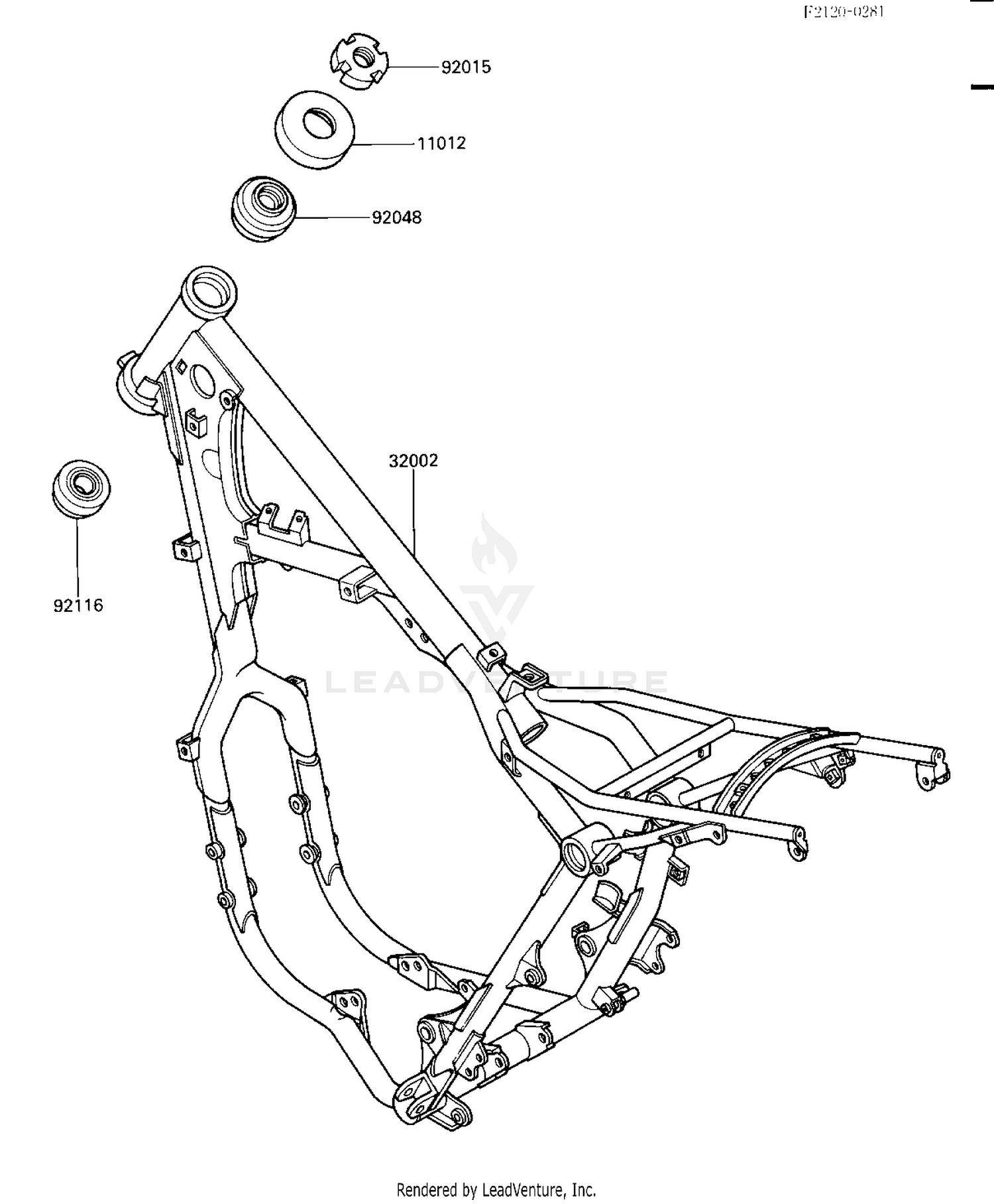 F2120-0281

92015

11012

92048

32002

92116

LEADVENTURE

Rendered by LeadVenture, Inc.