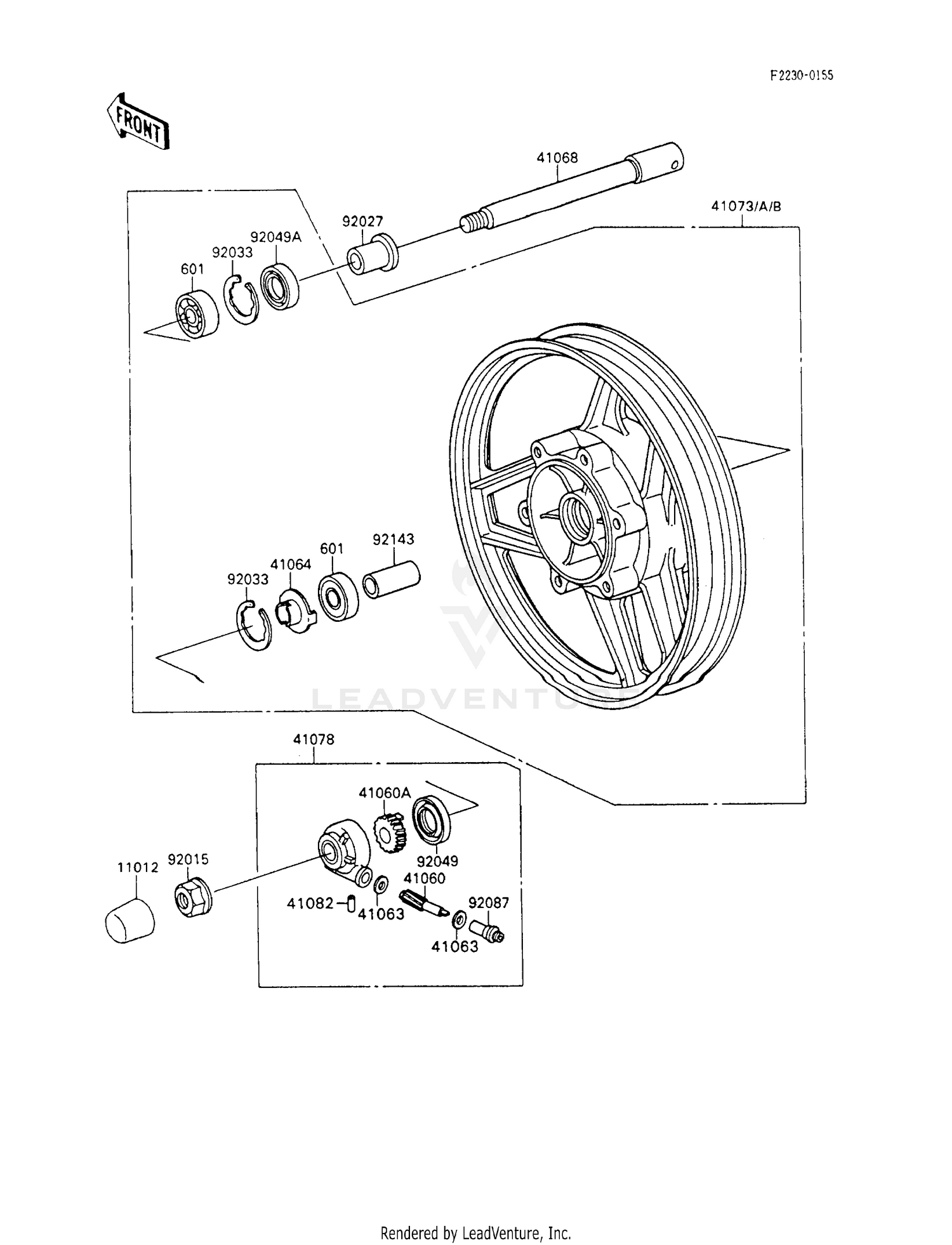 F2230-0155

FRONT

41068

41073/A/B

92027

92049A

92033

601

92143

601

41064

92033

LEADVENTURE

41078

41060A

92049

11012

92015

41060

92087

41082

41063

41063

Rendered by LeadVenture, Inc.