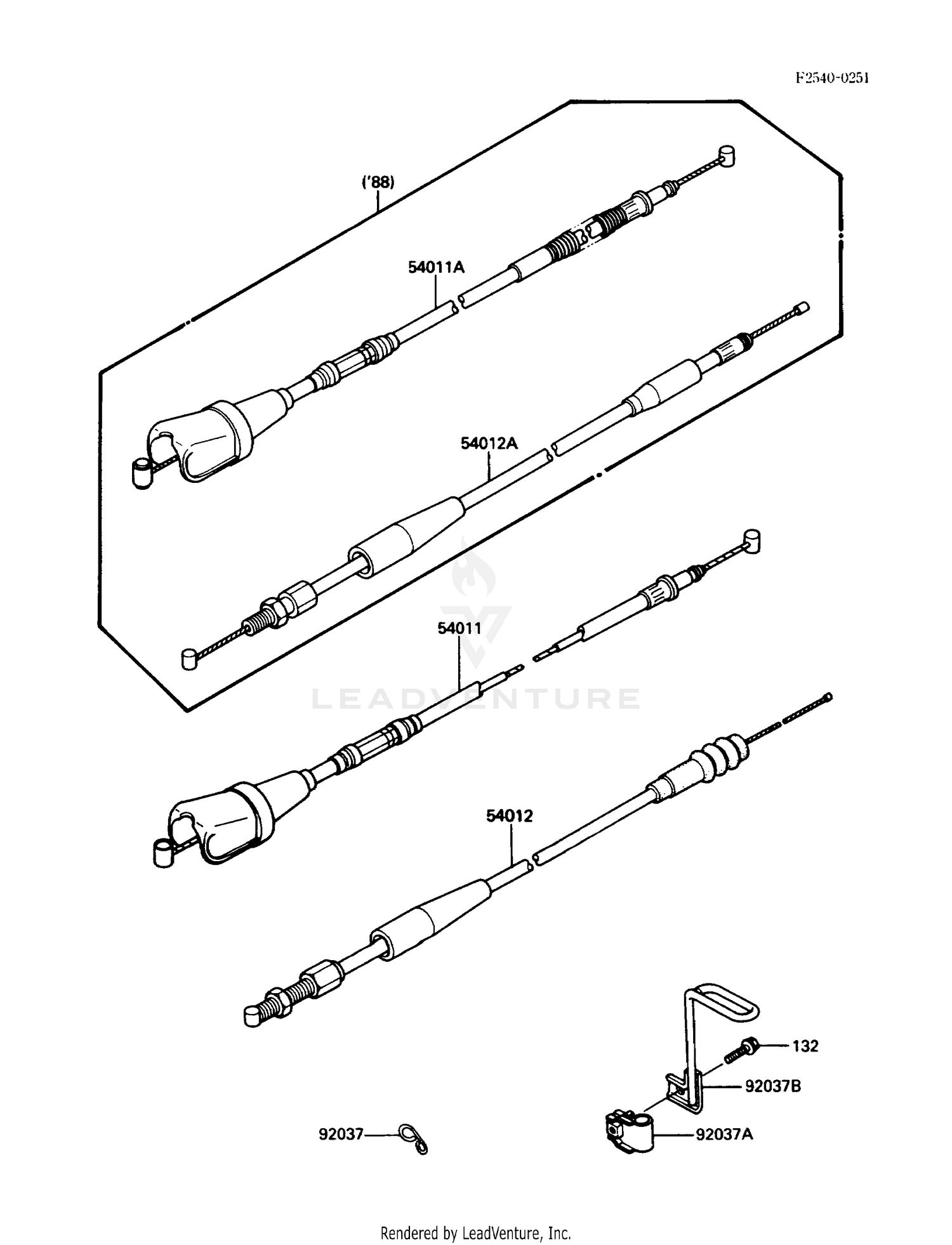 F2540-0251

('88)

54011A

54012A

54011

LEADVENTURE

54012

132

92037B

92037

92037A

Rendered by LeadVenture, Inc.