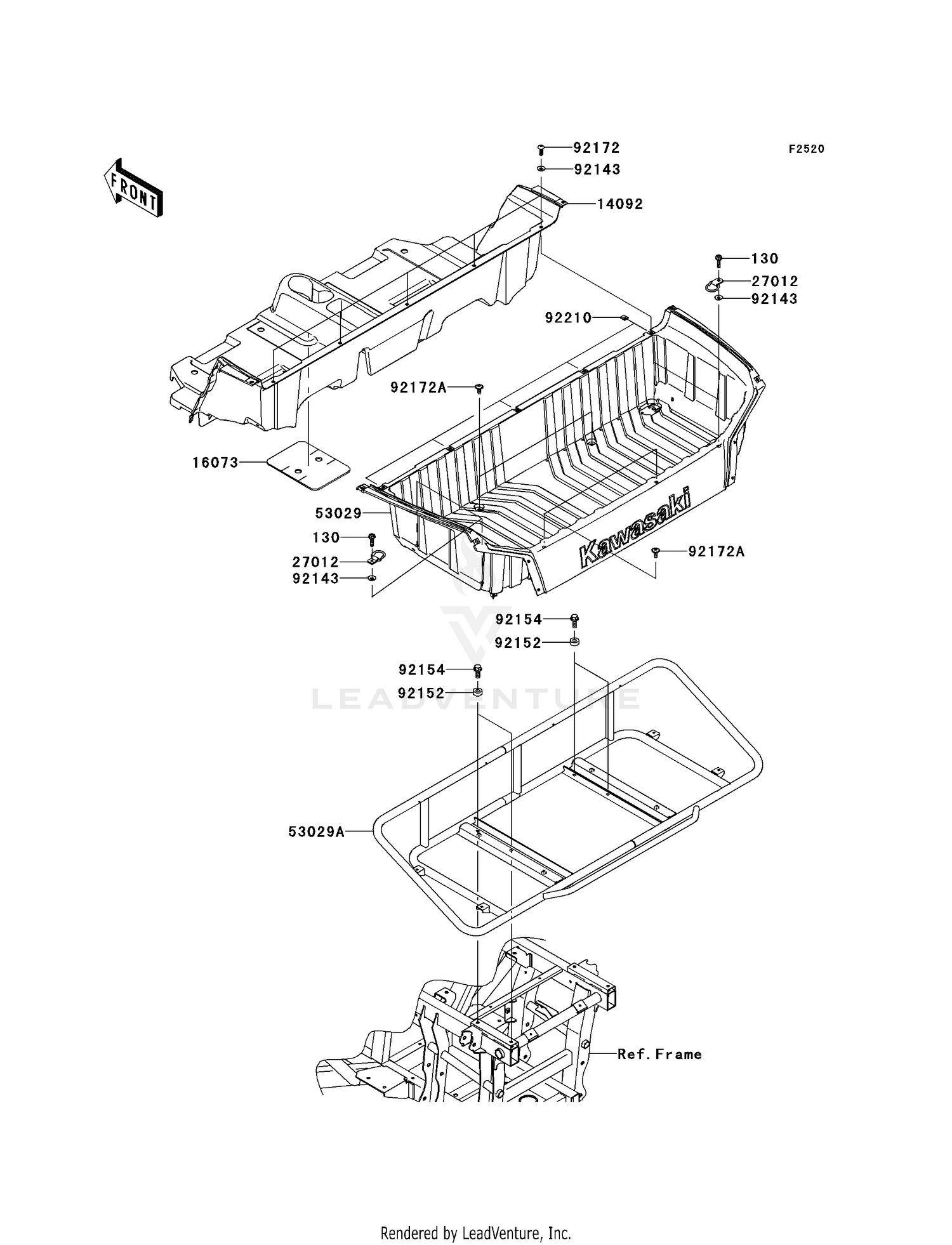 FRONT

92172
92143
F2520
14092
130
27012
92143
92210
92172A
16073
53029
130
27012
92143
Kawasaki
92172A
92154
92152
92154
92152
LEADVENTURE
53029A
Ref. Frame

Rendered by LeadVenture, Inc.