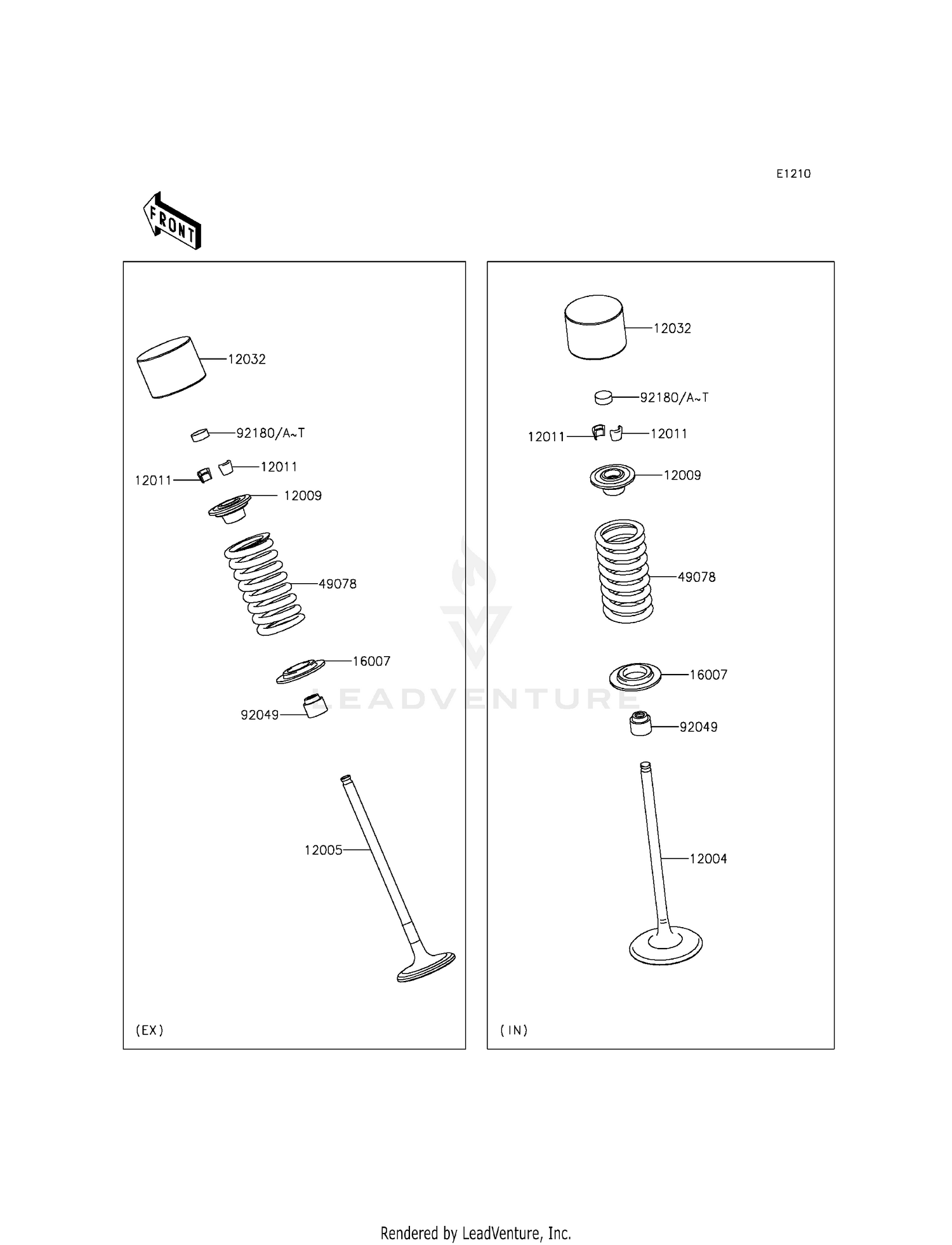 E1210

FRONT

12032

92180/A~T

12011

12011

12009

49078

16007

92049

12005

(EX)

12032

92180/A~T

12011

12011

12009

49078

16007

92049

12004

(IN)

LEADVENTURE

Rendered by LeadVenture, Inc.