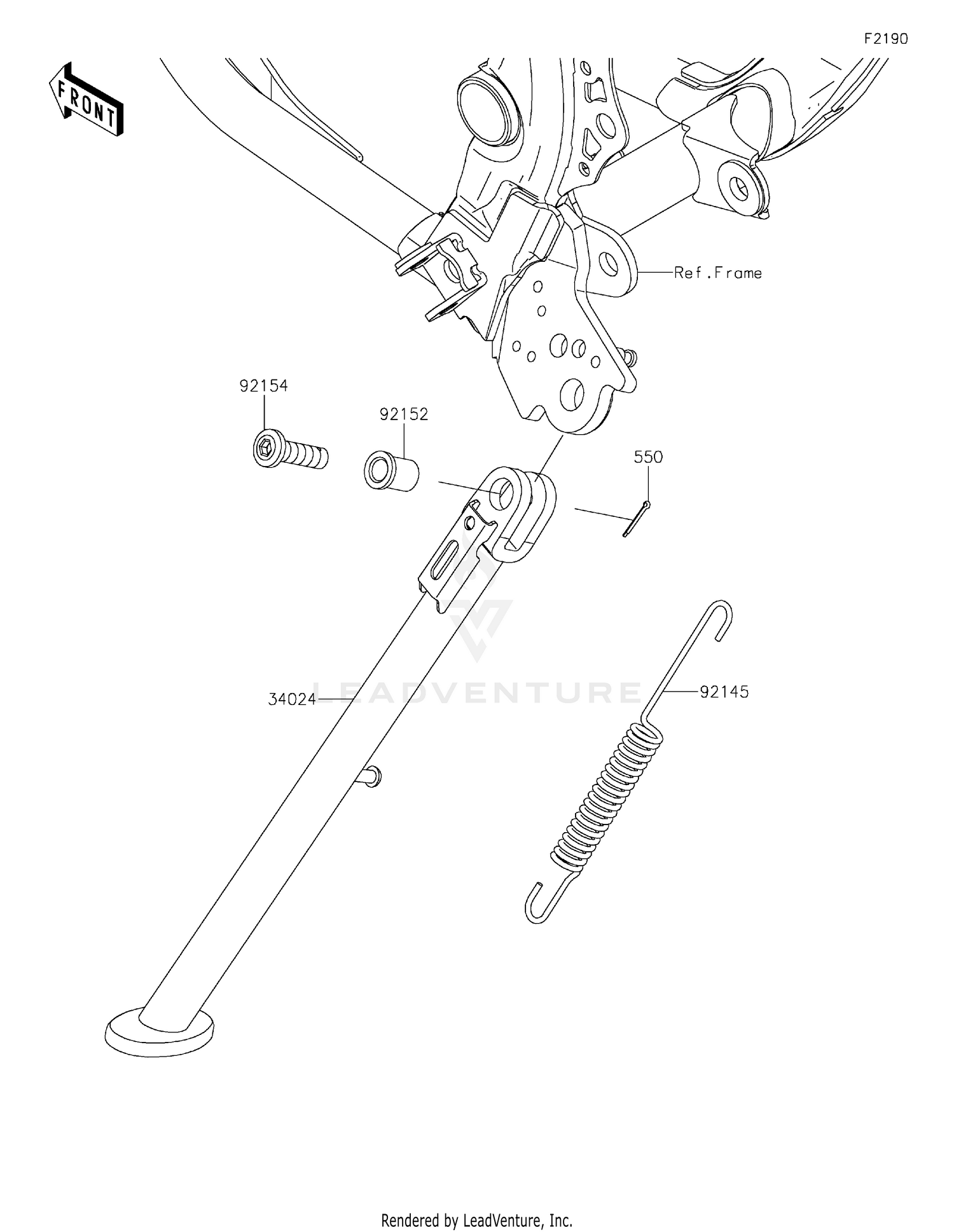 F2190

FRONT

Ref.Frame

92154

92152

550

LEADVENTURE

34024

92145

Rendered by LeadVenture, Inc.