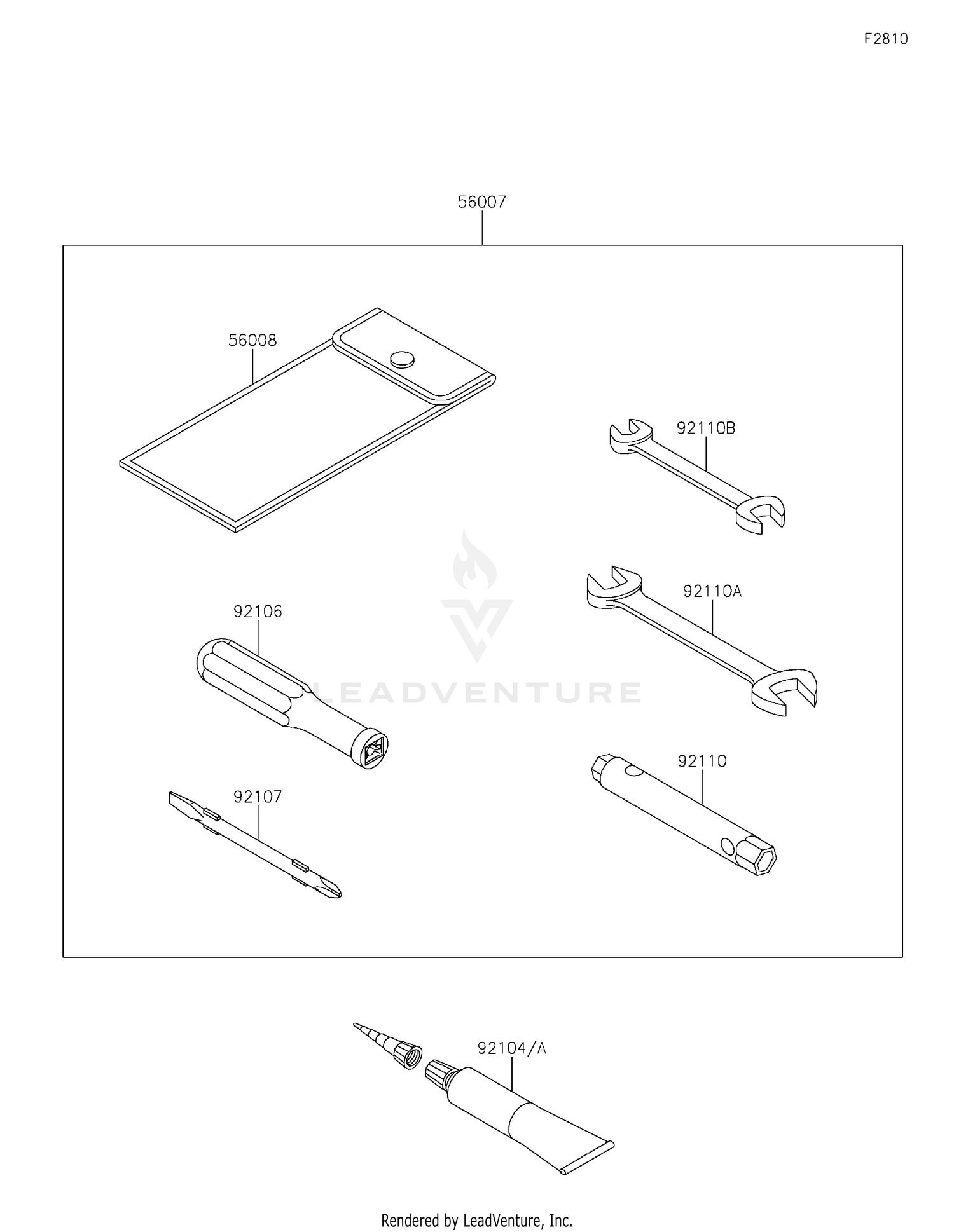 F2810

56007

56008

92110B

92110A

92106

LEADVENTURE

92110

92107

92104/A

Rendered by LeadVenture, Inc.