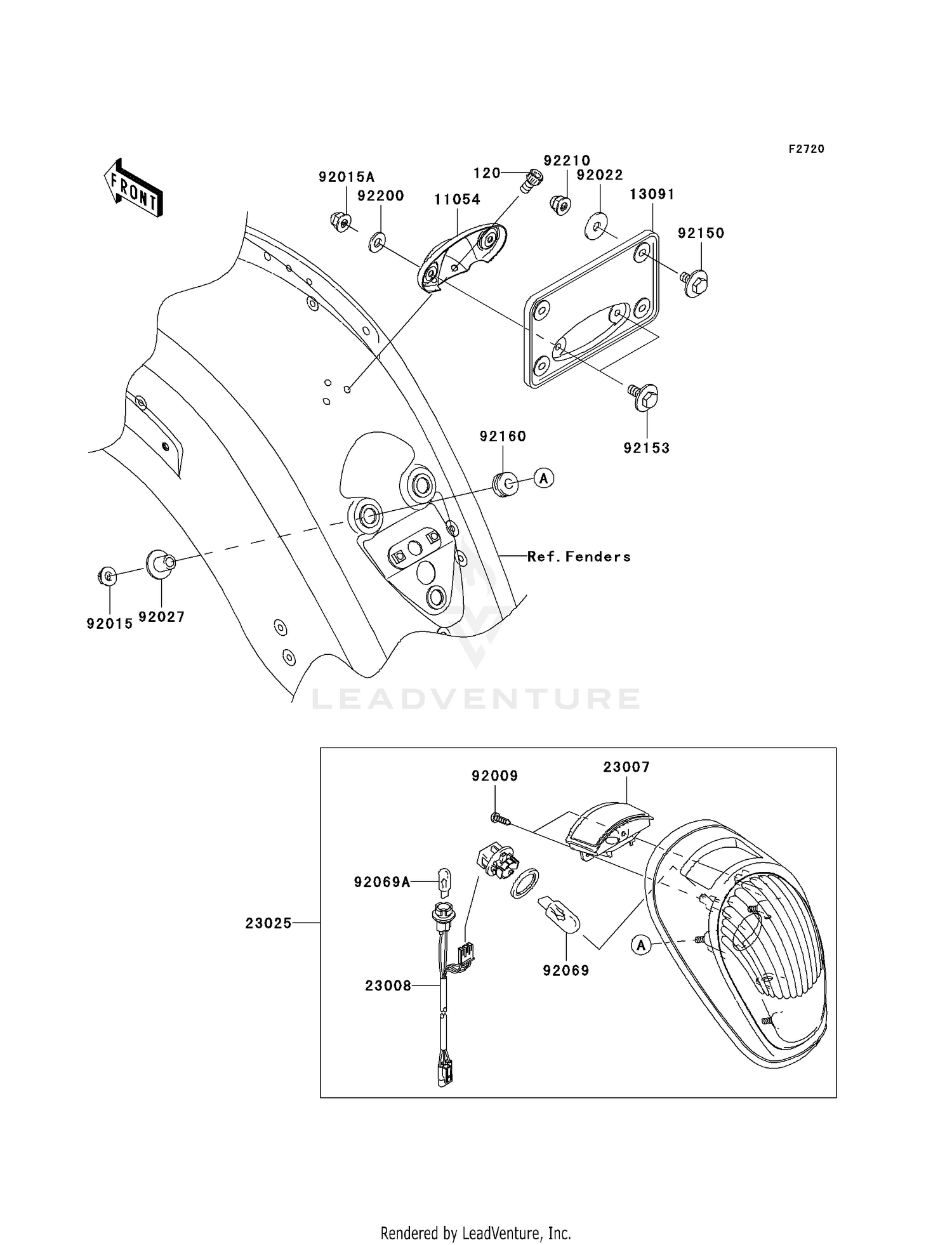 F2720

FRONT

92015A
92200
11054
120
92210
92022
13091
92150
92153
92160
A
Ref. Fenders
92015
92027

LEADVENTURE

92009
23007
92069A
23025
23008
92069
A

Rendered by LeadVenture, Inc.