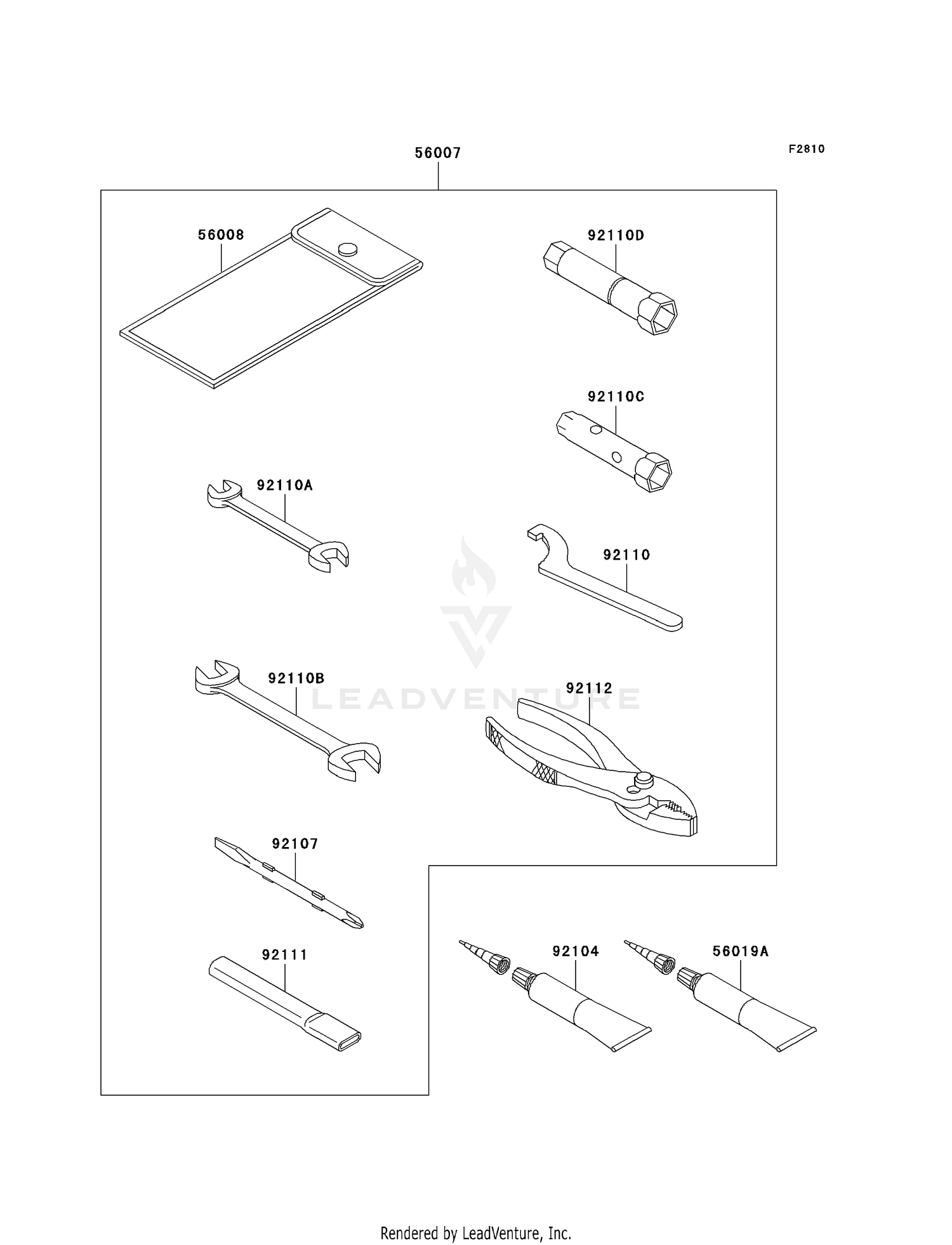 56007

F2810

56008

92110D

92110C

92110A

92110

92110B

92112

LEADVENTURE

92107

92111

92104

56019A

Rendered by LeadVenture, Inc.