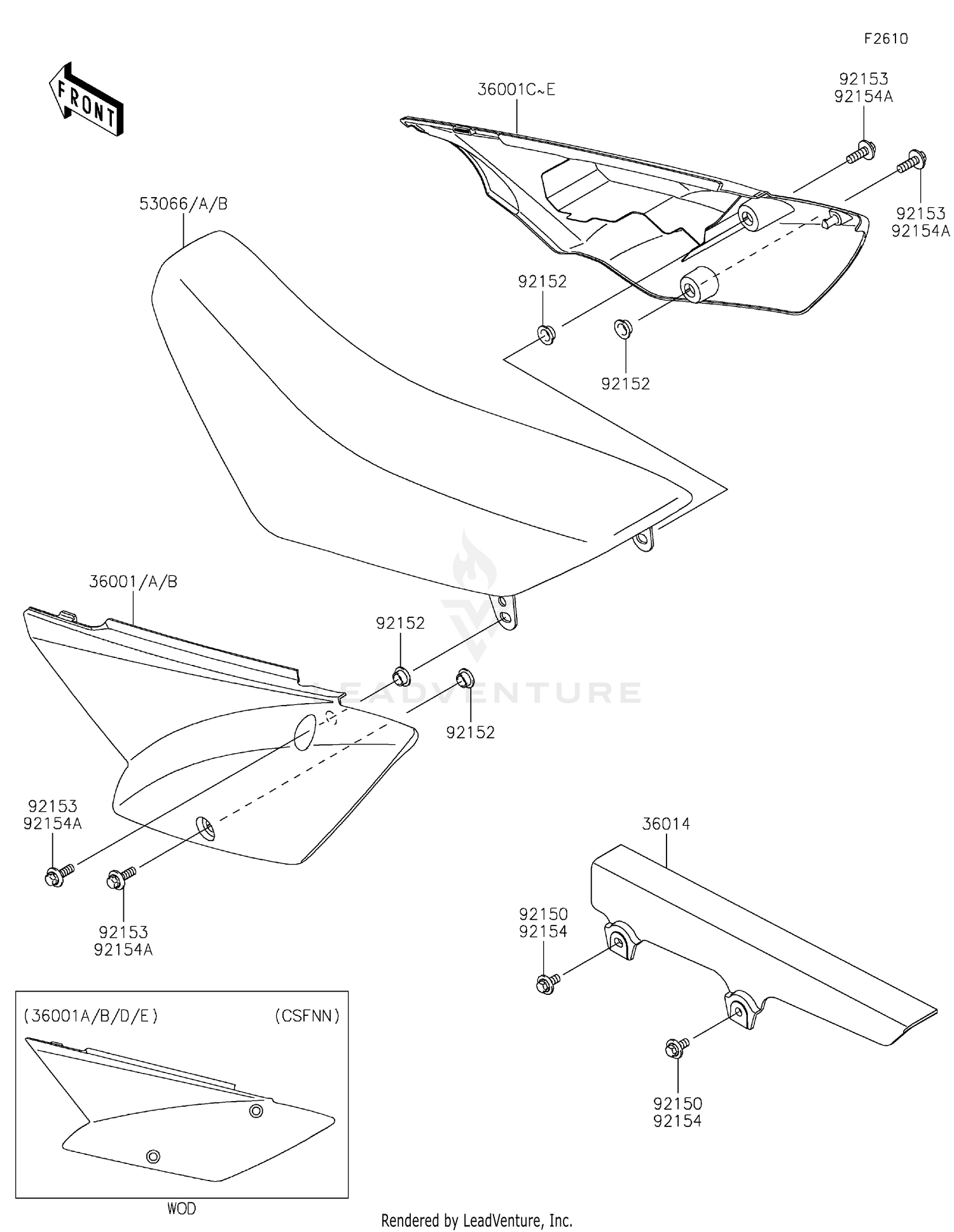 F2610

FRONT

36001C~E

92153
92154A

92153
92154A

53066/A/B

92152

92152

36001/A/B

92152

92152

LEADVENTURE

92153
92154A

92153
92154A

36014

92150
92154

92150
92154

(36001A/B/D/E) (CSFNN)

WOD

Rendered by LeadVenture, Inc.