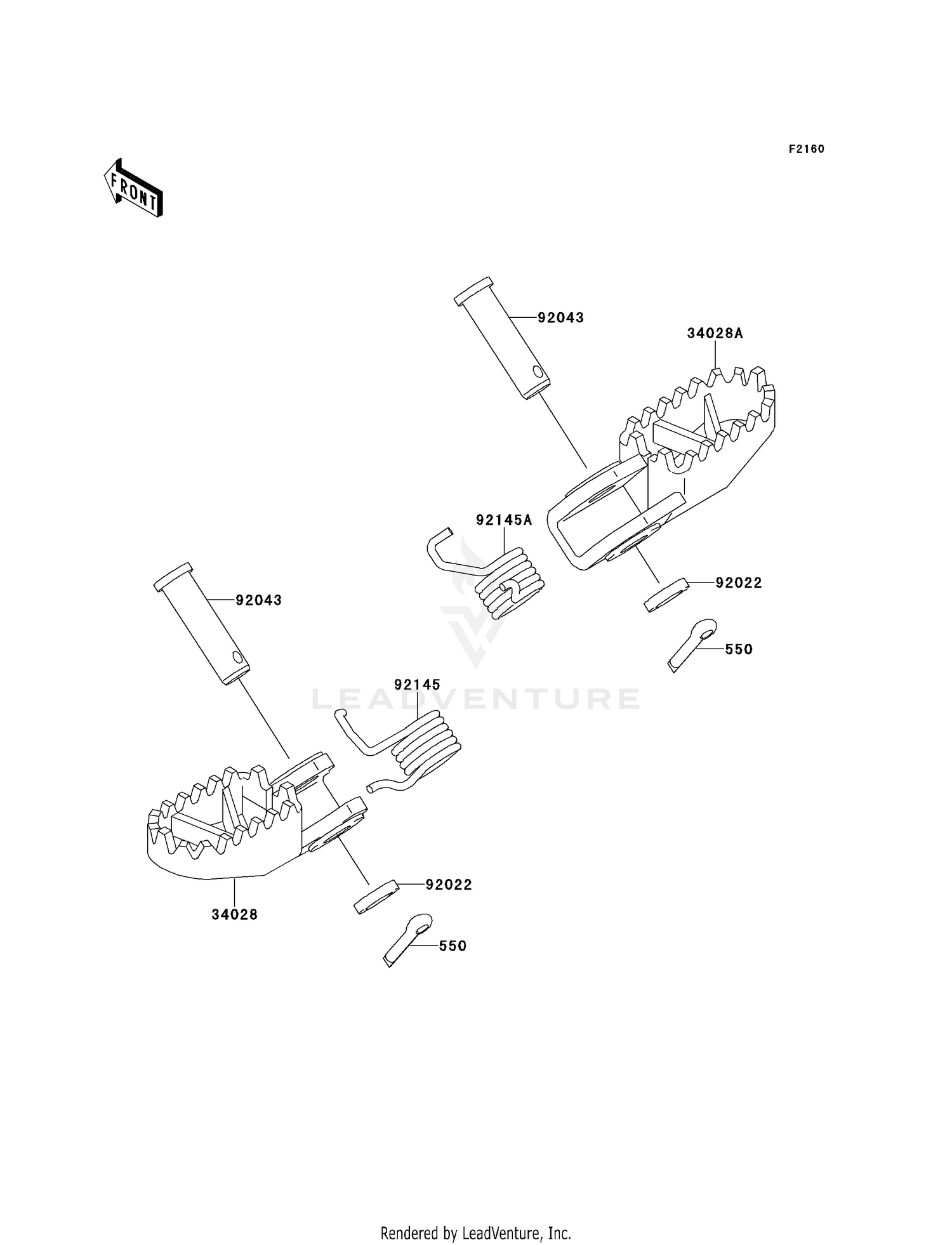 F2160

FRONT

92043

34028A

92145A

92022

550

92043

92145

LEADVENTURE

92022

34028

550

Rendered by LeadVenture, Inc.