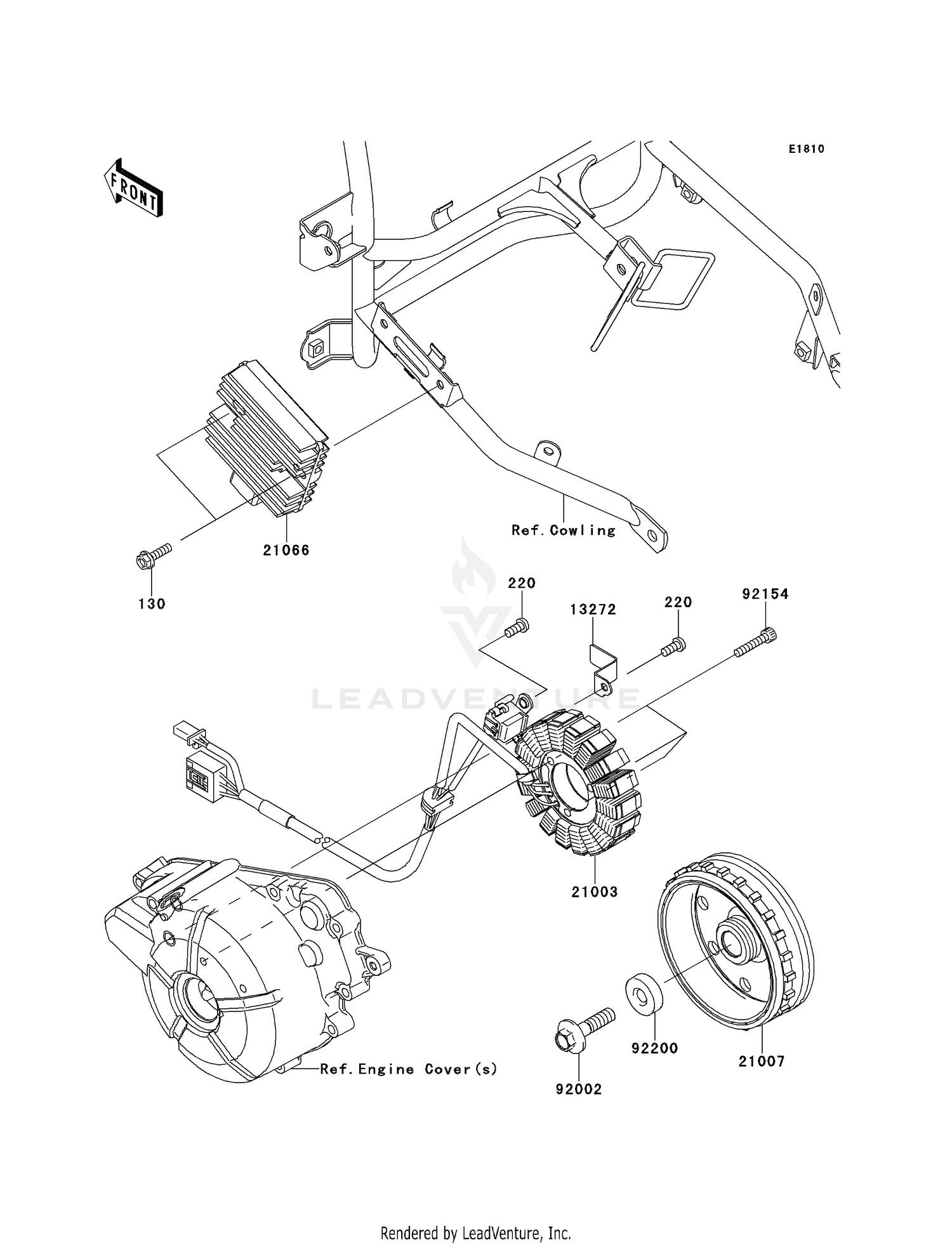 E1810

FRONT

Ref. Cowling

21066

130

220

13272

220

92154

LEADVENTURE

21003

Ref. Engine Cover(s)

92002

92200

21007

Rendered by LeadVenture, Inc.