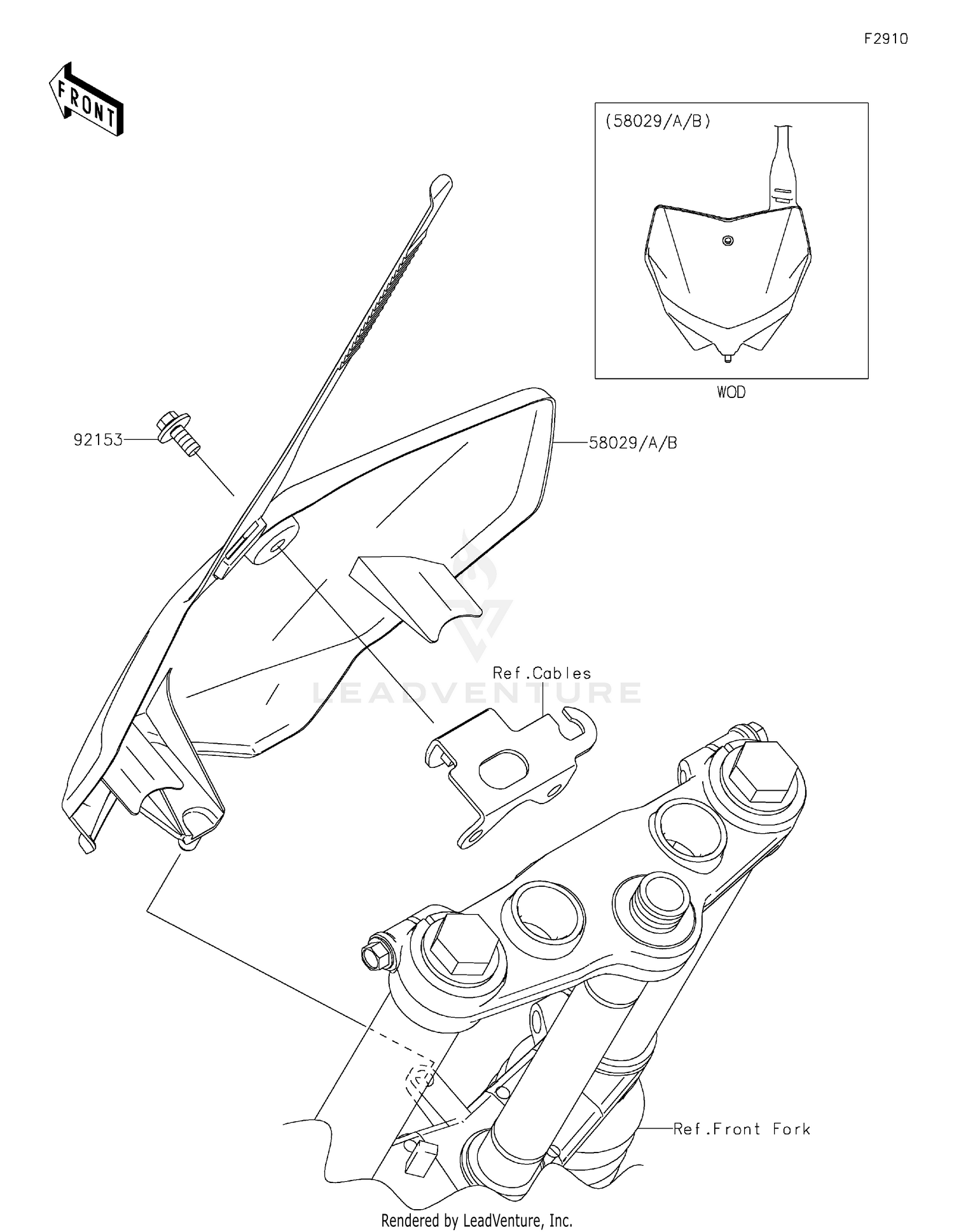 F2910

FRONT

(58029/A/B)

WOD

92153

58029/A/B

Ref.Cables

LEADVENTURE

Ref.Front Fork

Rendered by LeadVenture, Inc.