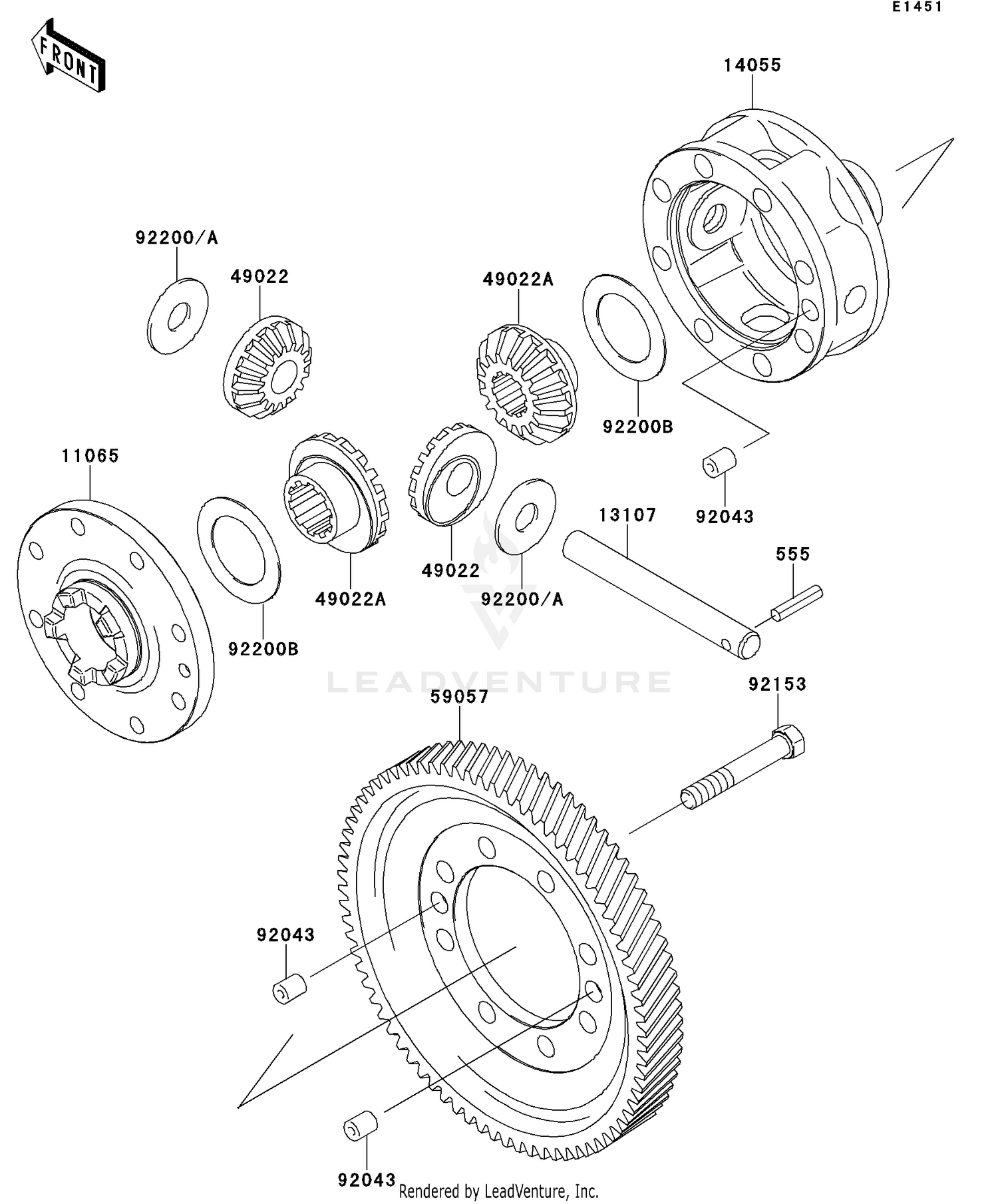 E1451

FRONT

14055

92200/A

49022

49022A

92200B

11065

92043

13107

555

49022

49022A

92200/A

92200B

LEADVENTURE

59057

92153

92043

92043

Rendered by LeadVenture, Inc.