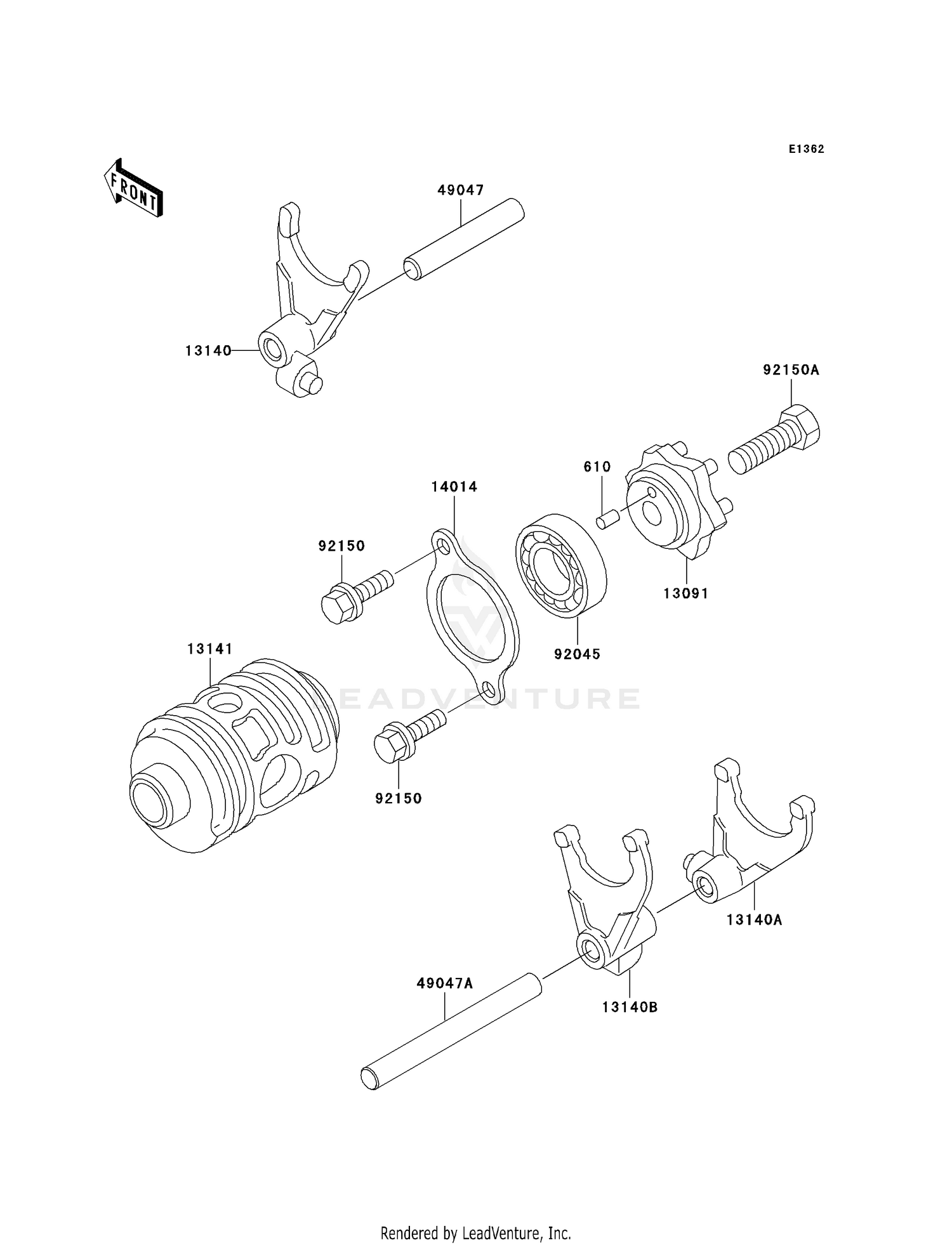 E1362

FRONT

49047

13140

92150A

610

14014

92150

13091

92045

13141

LEADVENTURE

92150

13140A

49047A

13140B

Rendered by LeadVenture, Inc.