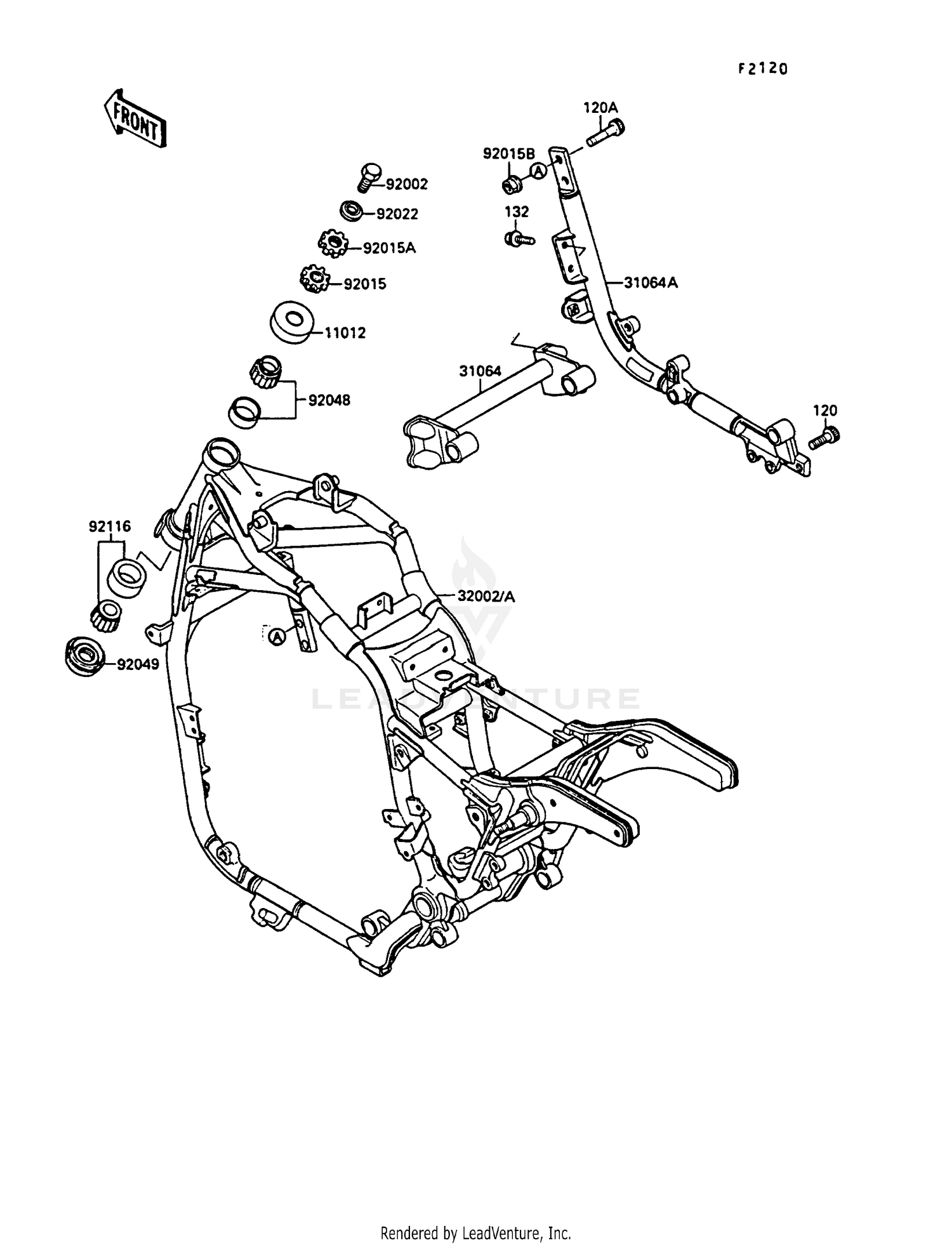 F2120

FRONT

120A

92015B

A

92002

92022

132

92015A

92015

31064A

11012

31064

92048

120

92116

32002/A

A

92049

LEADVENTURE

Rendered by LeadVenture, Inc.