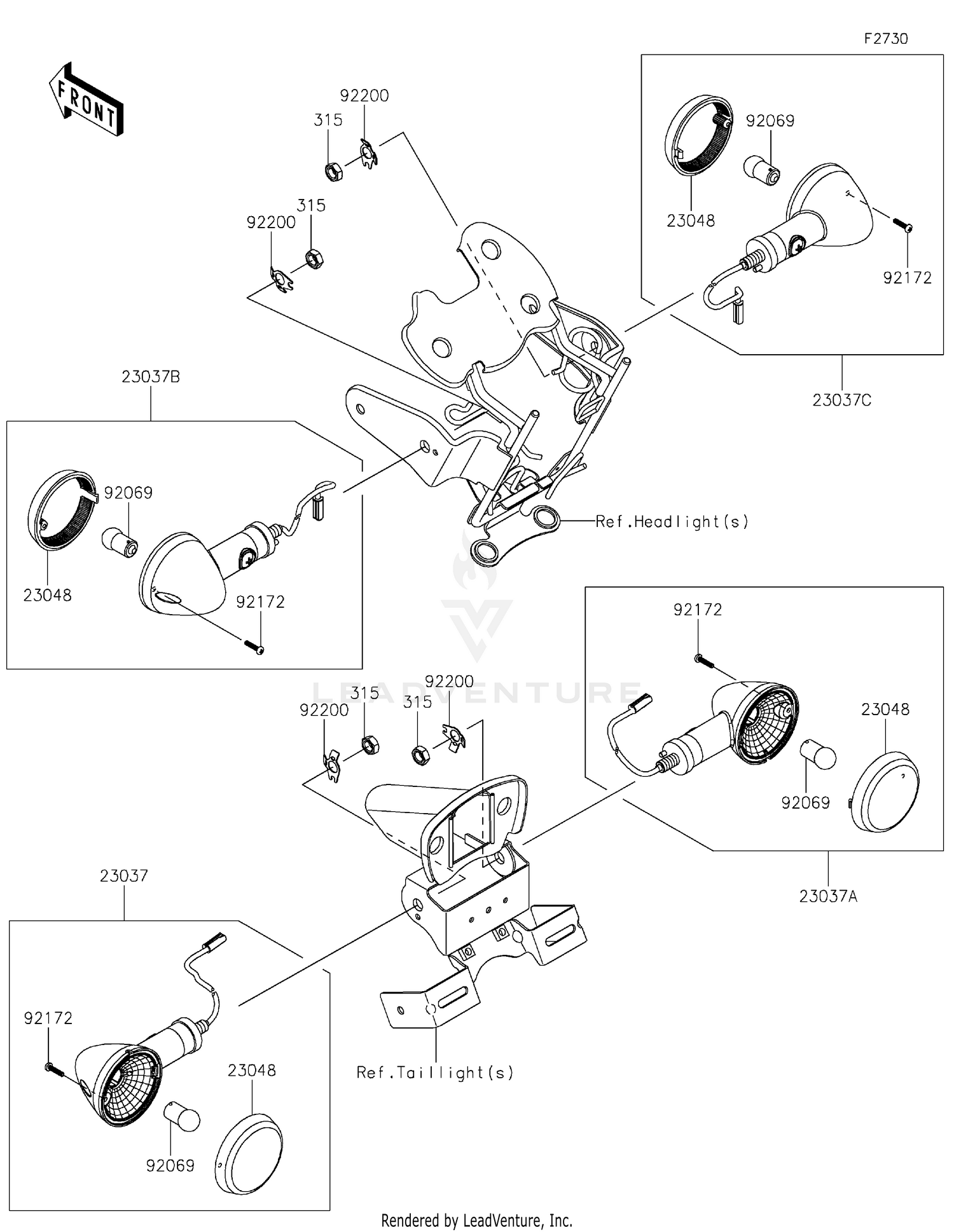 F2730

FRONT

92200
315
315
92200

92069
23048
92172
23037C

23037B
92069
23048
92172

Ref.Headlight(s)

LEADVENTURE

92172
23048
92069
23037A

92200
315
315
92200

23037
92172
23048
92069

Ref.Taillight(s)

Rendered by LeadVenture, Inc.