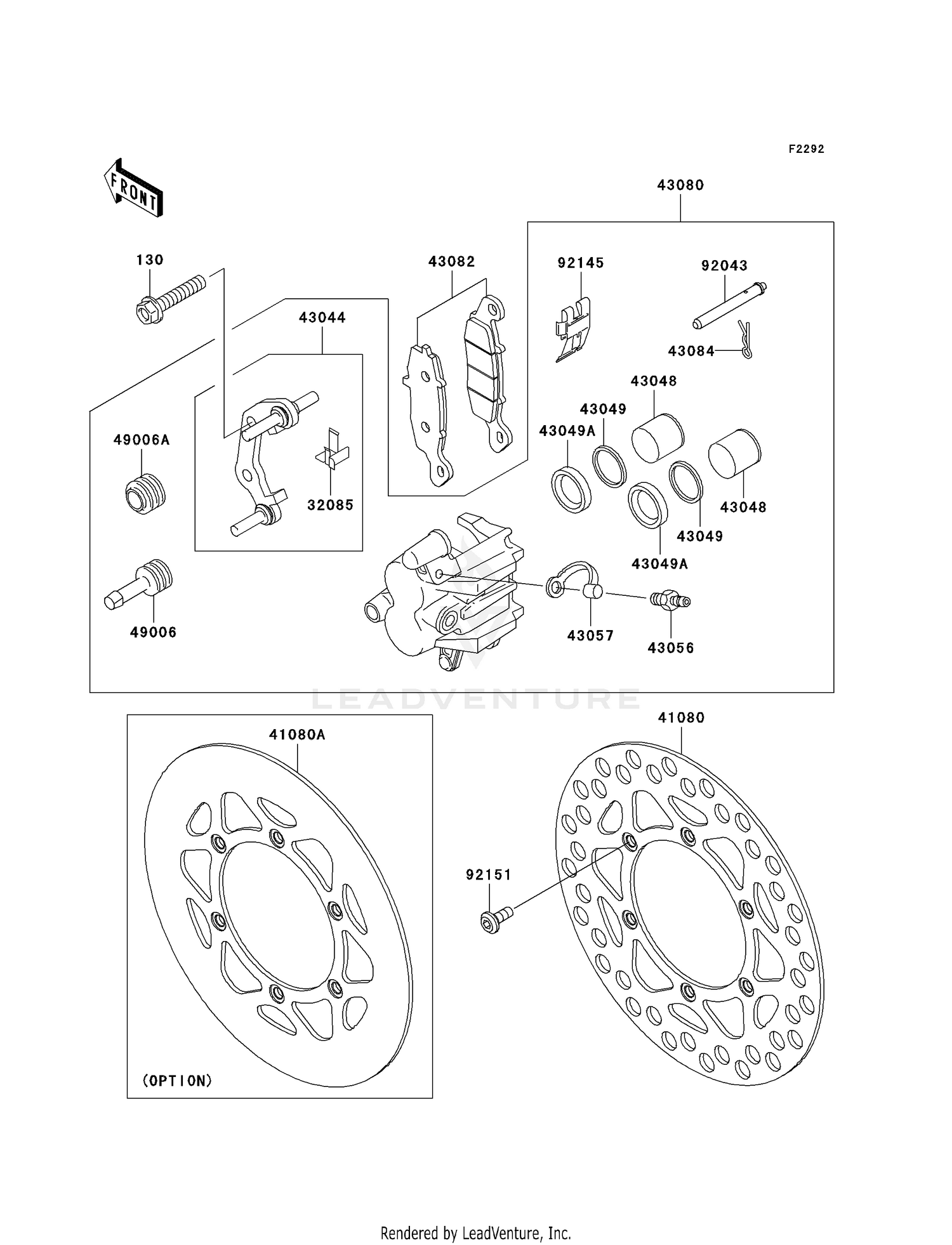 F2292

FRONT

43080

130

43082

92145

92043

43044

43084

43048

43049

43049A

49006A

32085

43048

43049

43049A

43057

43056

49006

LEADVENTURE

41080A

41080

92151

(OPTION)

Rendered by LeadVenture, Inc.