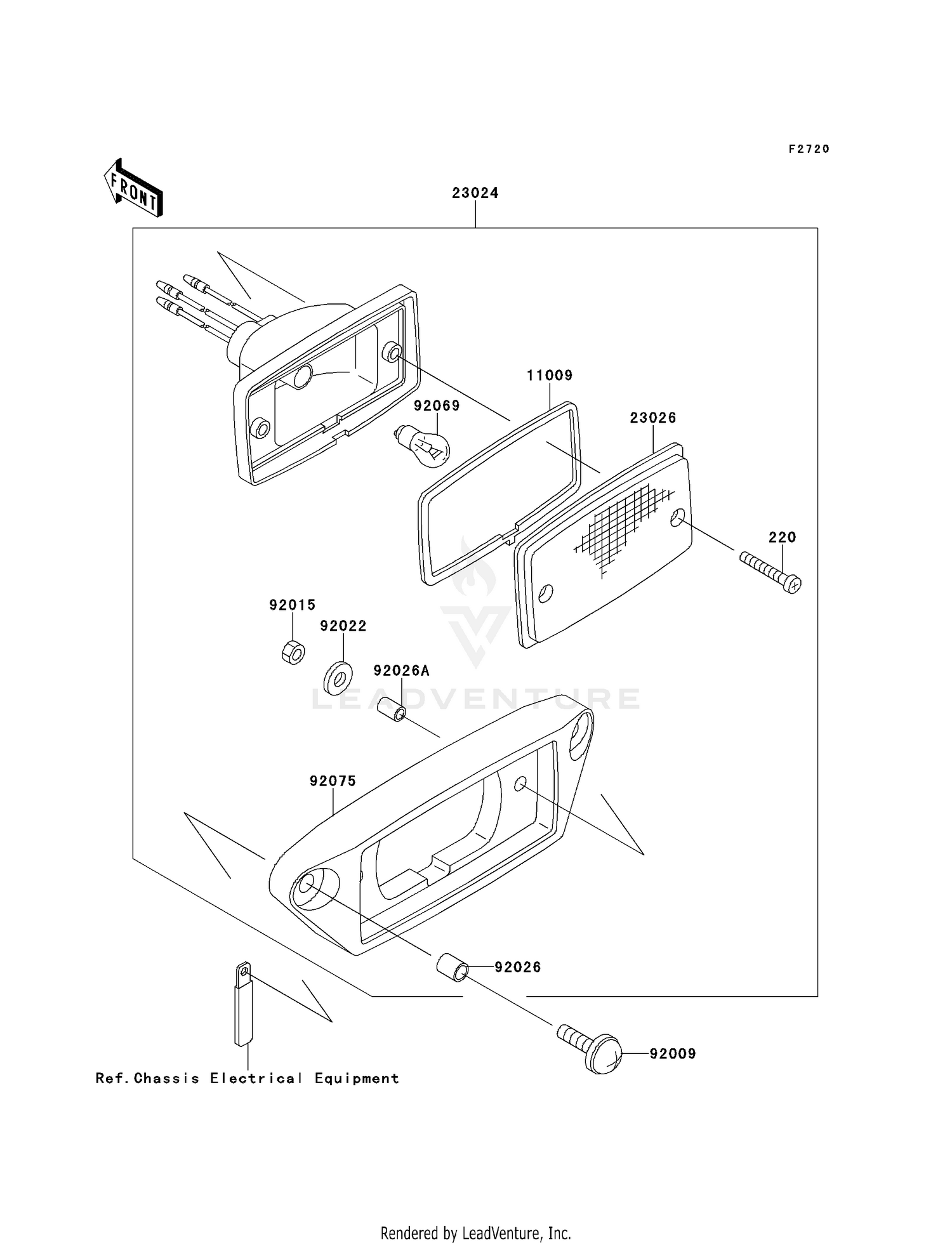 F2720

FRONT

23024

11009

92069

23026

220

92015

92022

92026A

LEADVENTURE

92075

92026

92009

Ref.Chassis Electrical Equipment

Rendered by LeadVenture, Inc.