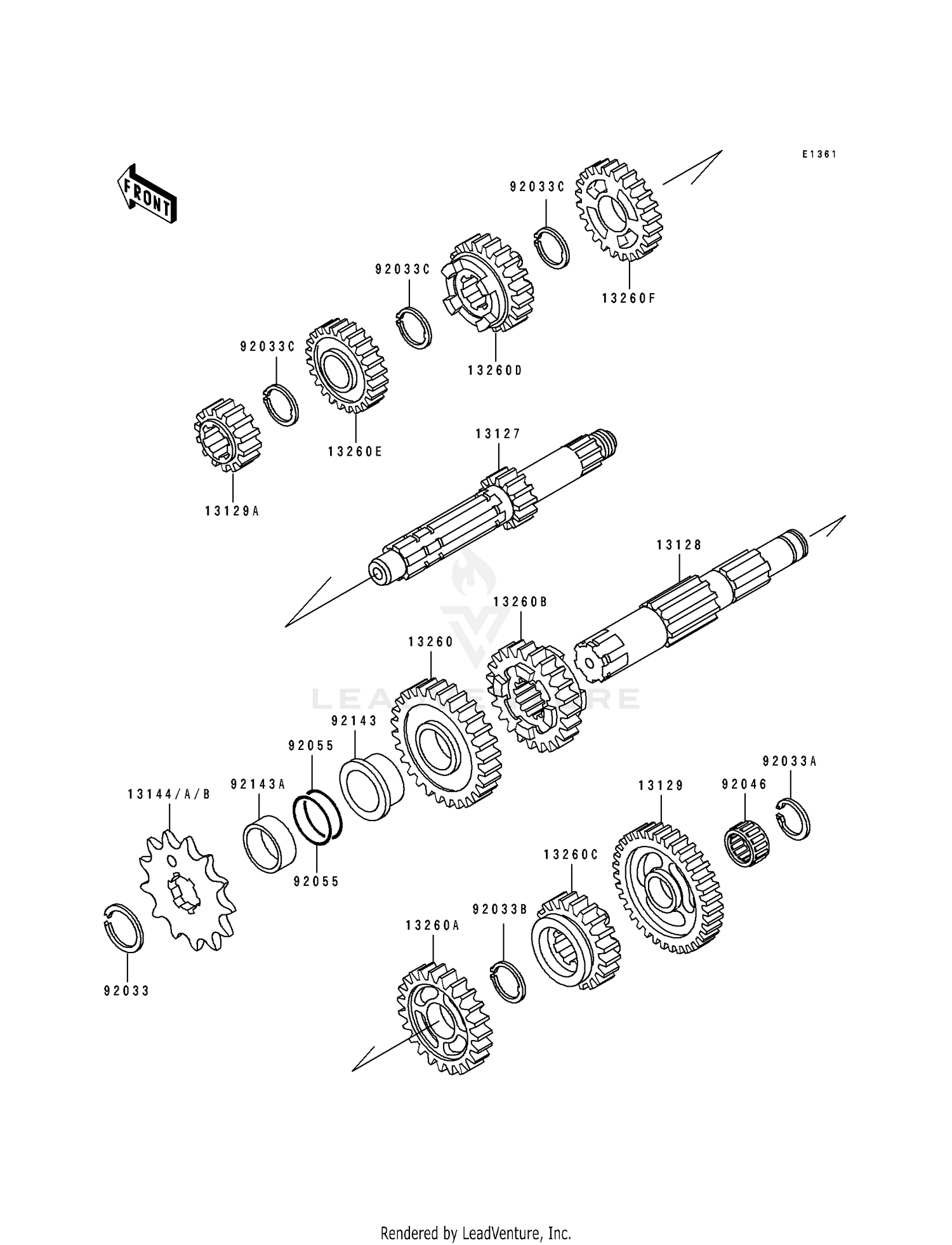 E1361

FRONT

92033C

13260F

92033C

13260D

92033C

13260E

13129A

13127

13128

13260B

13260

92143

92055

92143A

13144/A/B

92055

92033

92033A

92046

13129

13260C

92033B

13260A

LEADVENTURE

Rendered by LeadVenture, Inc.