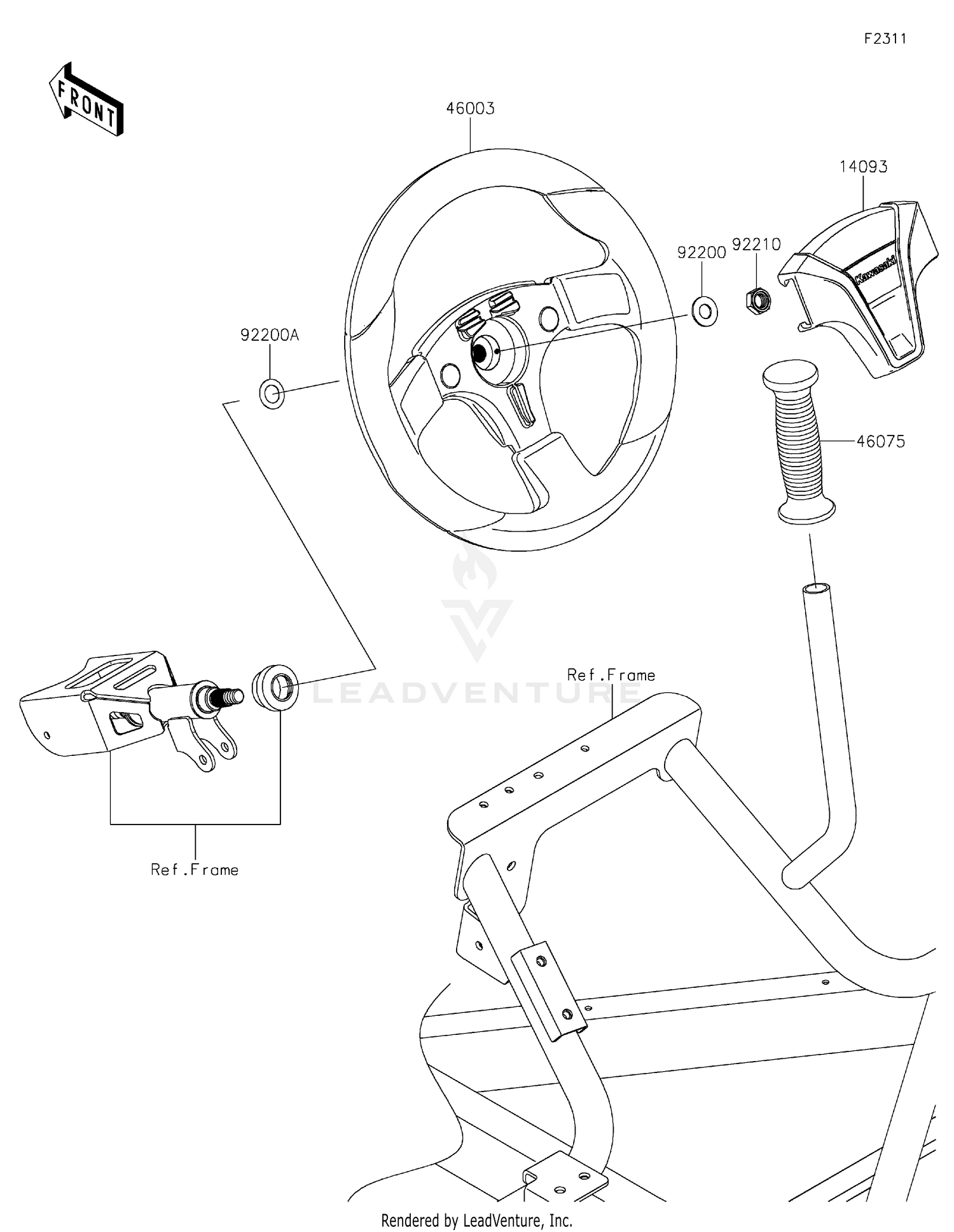 F2311

FRONT

46003

14093

92200

92210

Kawasaki

92200A

46075

LEADVENTURE

Ref.Frame

Ref.Frame

Rendered by LeadVenture, Inc.