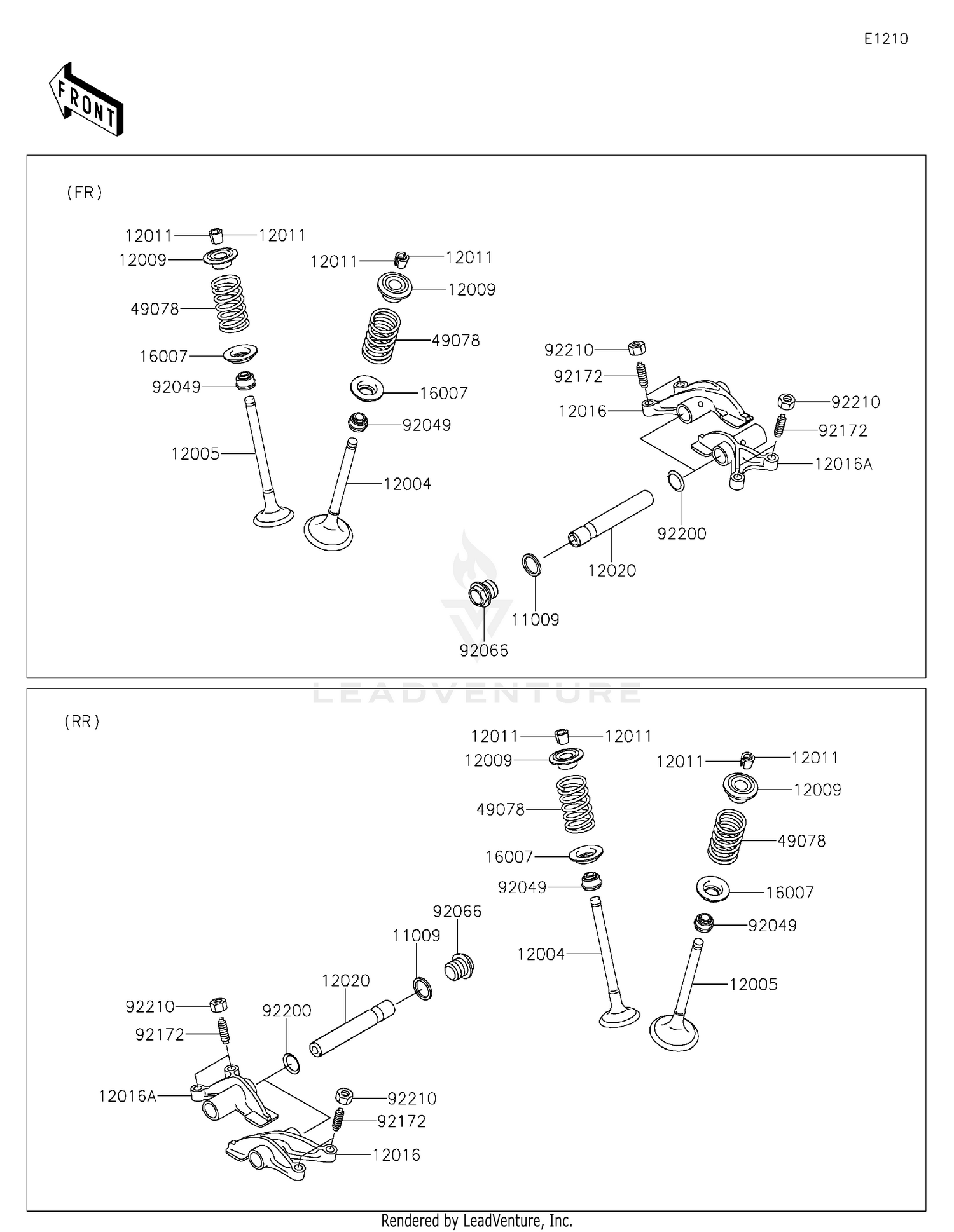 E1210

FRONT

(FR)

12011 12011
12009
49078
16007
92049
12005
12011 12011
12009
49078
16007
92049
12004
92210
92172
12016
92210
92172
12016A
92200
12020
11009
92066

LEADVENTURE

(RR)

12011 12011
12009
49078
16007
92049
12004
12011 12011
12009
49078
16007
92049
12005
92066
11009
12020
92200
92210
92172
12016A
92210
92172
12016

Rendered by LeadVenture, Inc.