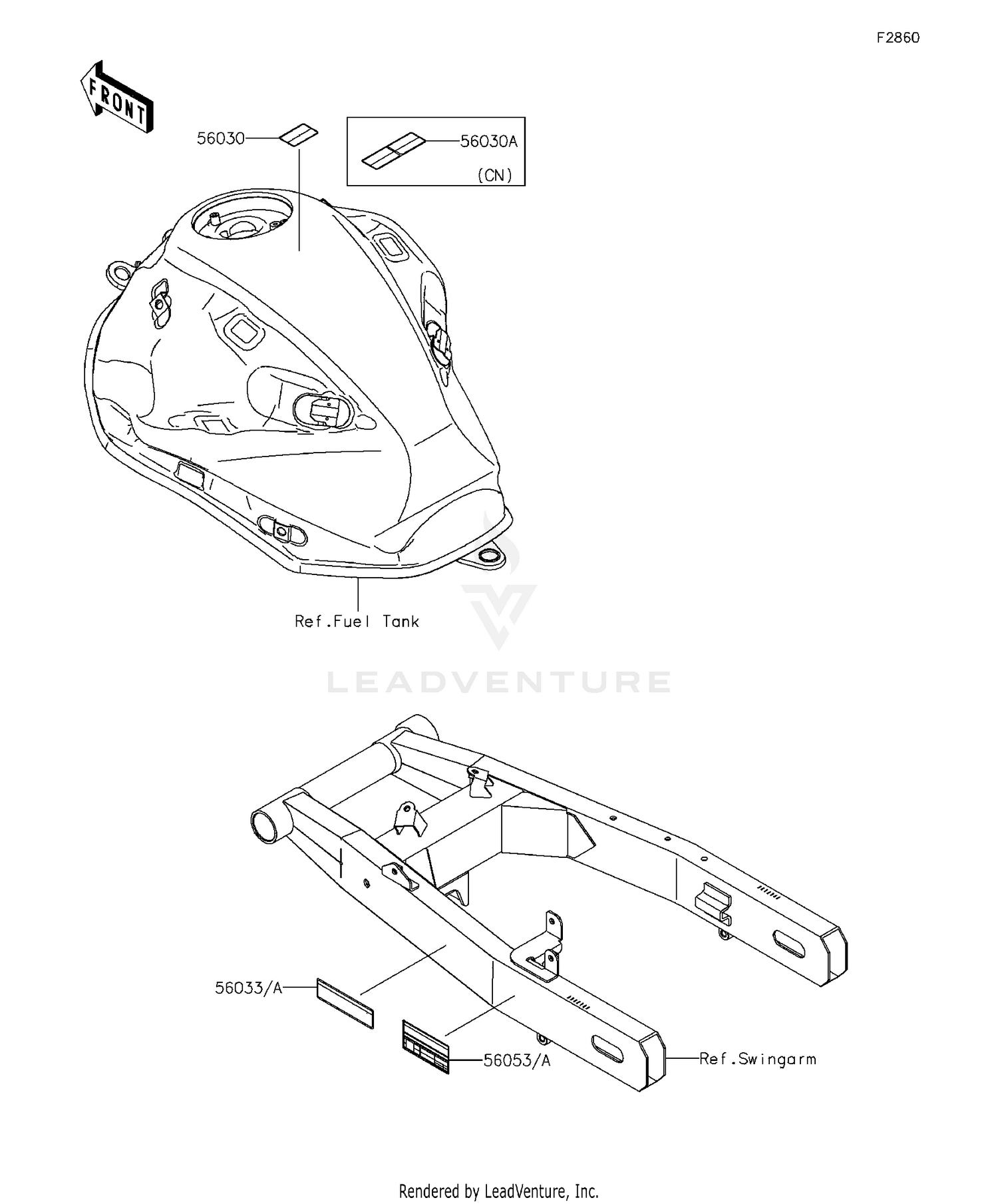 F2860

FRONT

56030

56030A

(CN)

Ref.Fuel Tank

LEADVENTURE

56033/A

56053/A

Ref.Swingarm

Rendered by LeadVenture, Inc.