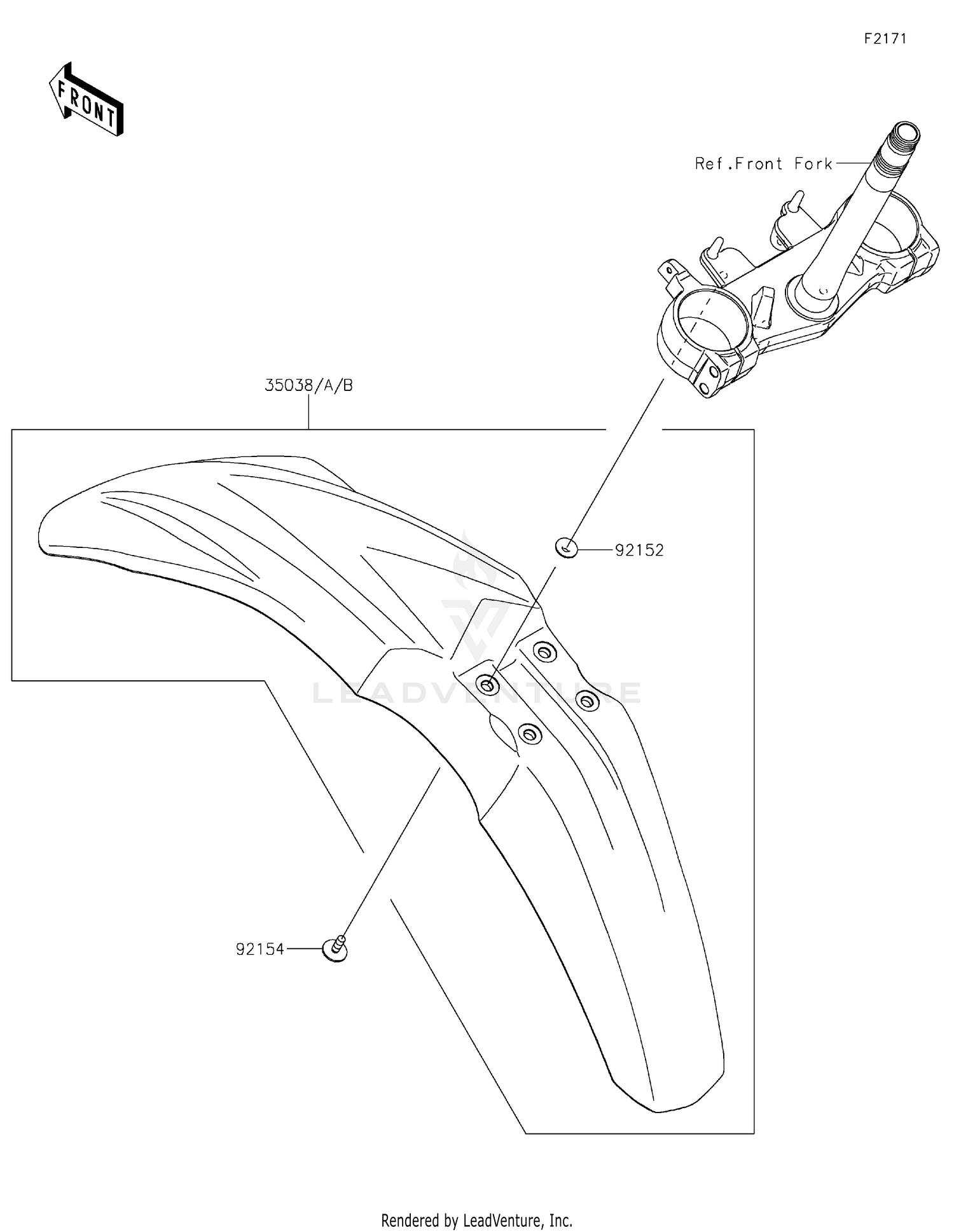 F2171

FRONT

Ref.Front Fork

35038/A/B

92152

LEADVENTURE

92154

Rendered by LeadVenture, Inc.