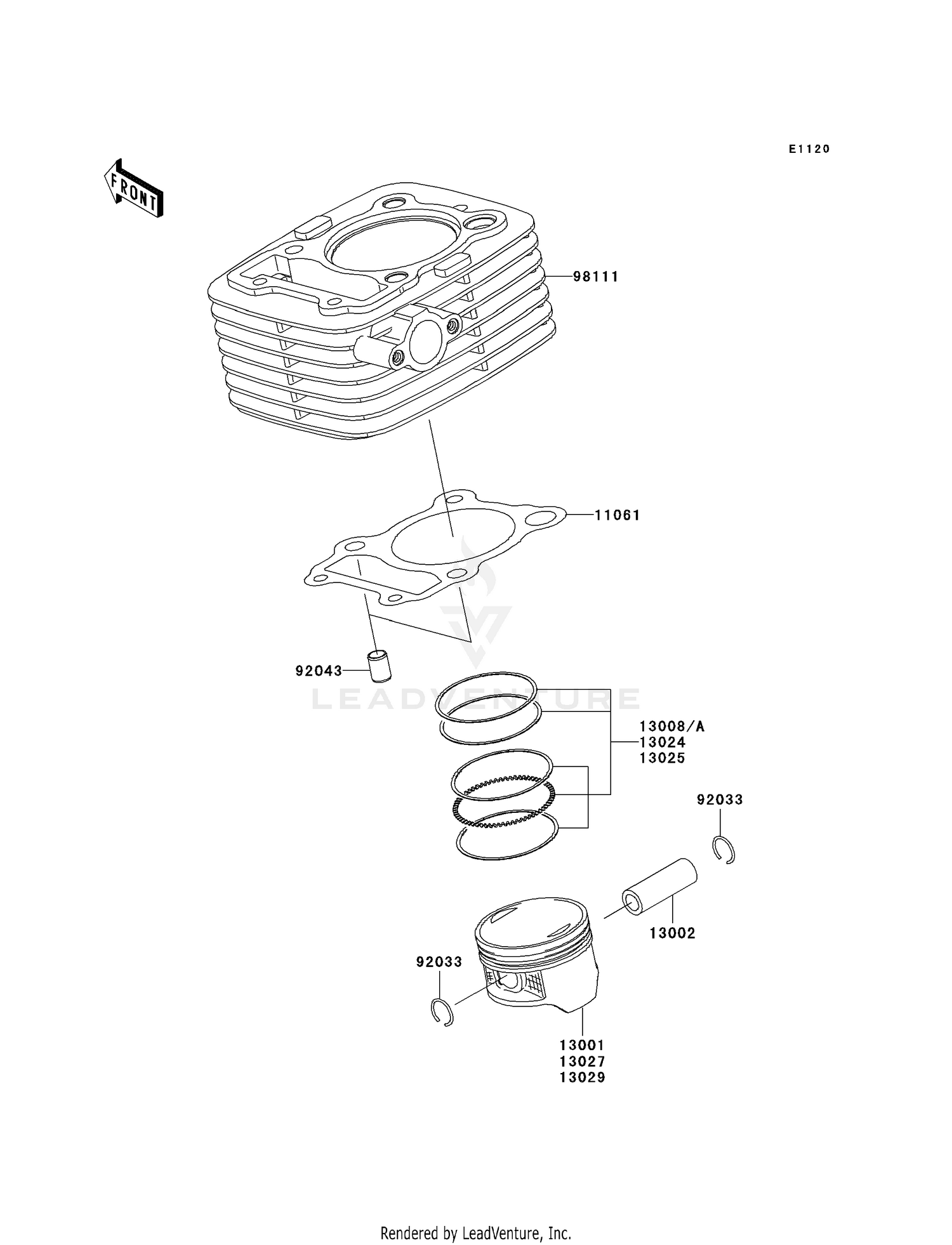 E1120

FRONT

98111

11061

92043

LEADVENTURE

13008/A
13024
13025

92033

13002

92033

13001
13027
13029

Rendered by LeadVenture, Inc.